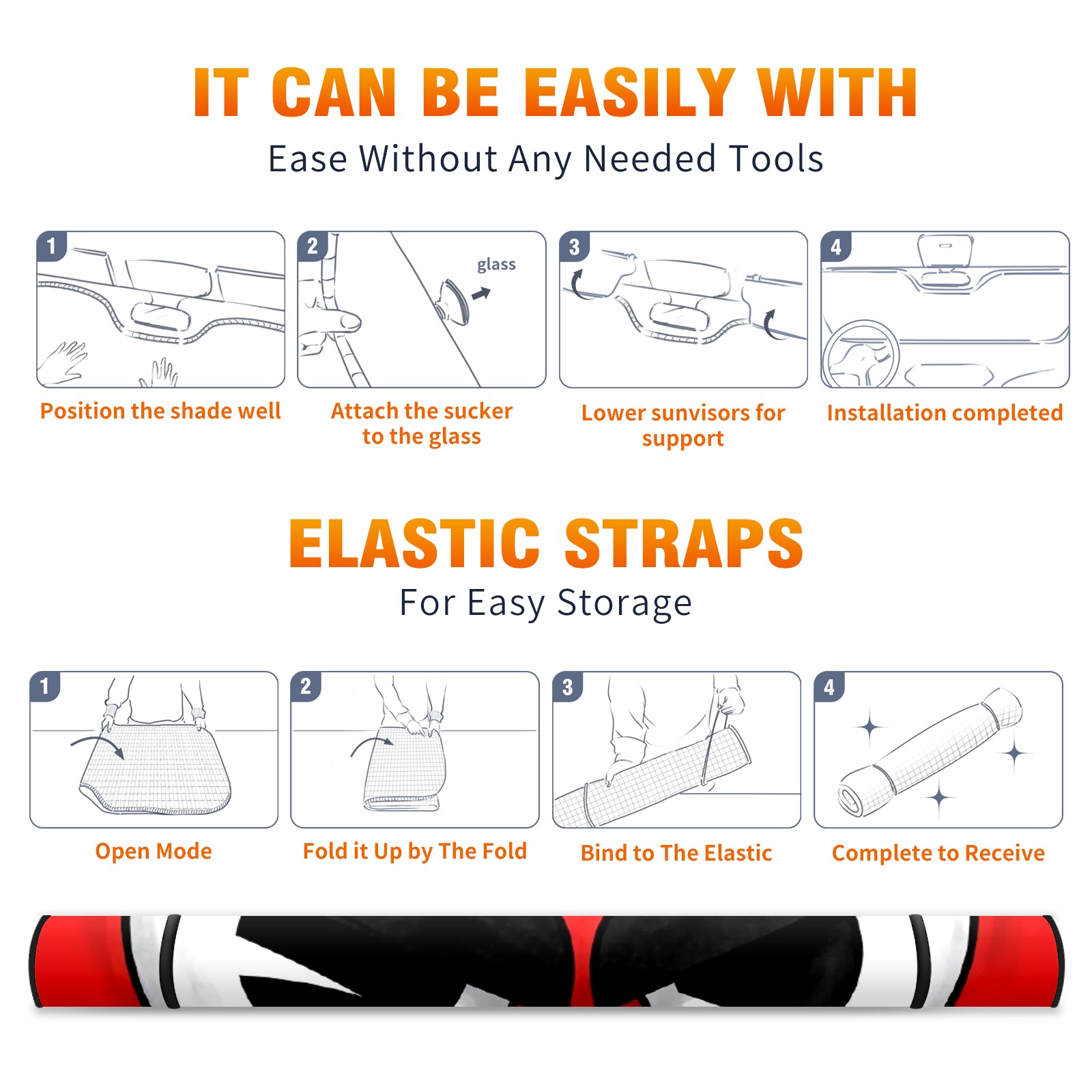 IT CAN BE EASILY WITH
Ease Without Any Needed Tools

1
Position the shade well

2
glass
Attach the sucker to the glass

3
Lower sunvisors for support

4
Installation completed

ELASTIC STRAPS
For Easy Storage

1
Open Mode

2
Fold it Up by The Fold

3
Bind to The Elastic

4
Complete to Receive