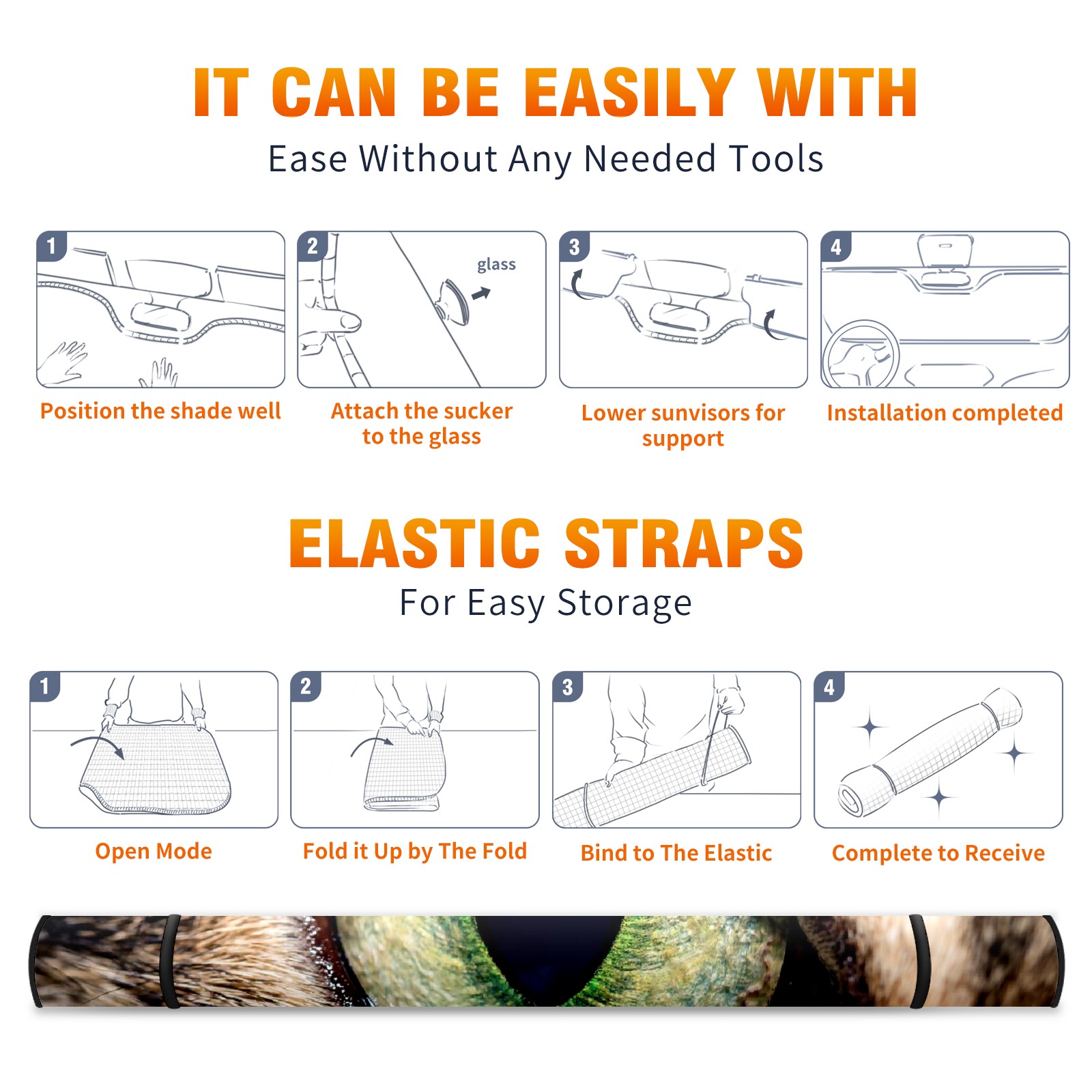 IT CAN BE EASILY WITH
Ease Without Any Needed Tools

1
Position the shade well

2
glass
Attach the sucker to the glass

3
Lower sunvisors for support

4
Installation completed

ELASTIC STRAPS
For Easy Storage

1
Open Mode

2
Fold it Up by The Fold

3
Bind to The Elastic

4
Complete to Receive