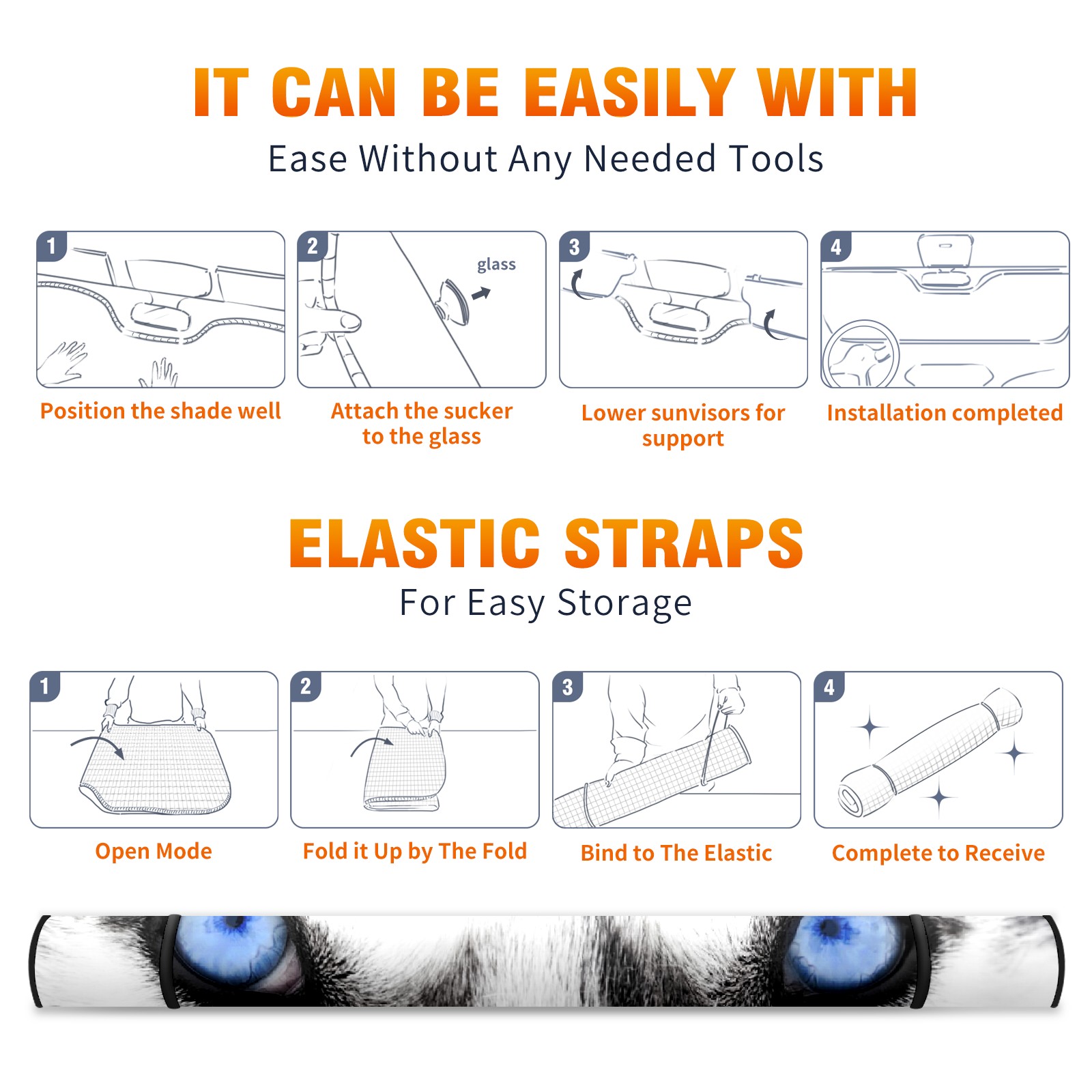 IT CAN BE EASILY WITH
Ease Without Any Needed Tools

1
Position the shade well

2
glass
Attach the sucker to the glass

3
Lower sunvisors for support

4
Installation completed

ELASTIC STRAPS
For Easy Storage

1
Open Mode

2
Fold it Up by The Fold

3
Bind to The Elastic

4
Complete to Receive