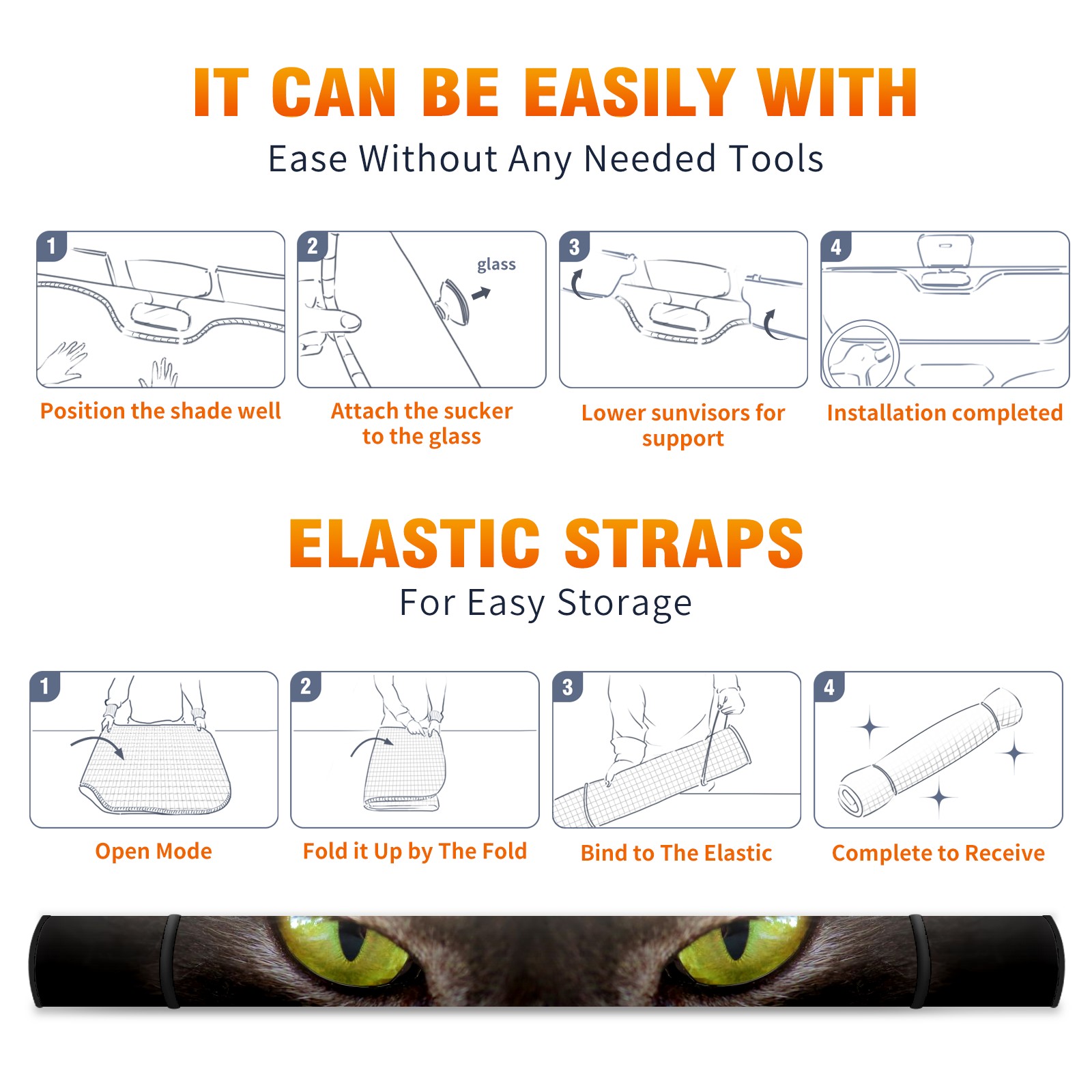 IT CAN BE EASILY WITH

Ease Without Any Needed Tools

1

Position the shade well

2

glass

Attach the sucker to the glass

3

Lower sunvisors for support

4

Installation completed

ELASTIC STRAPS

For Easy Storage

1

Open Mode

2

Fold it Up by The Fold

3

Bind to The Elastic

4

Complete to Receive