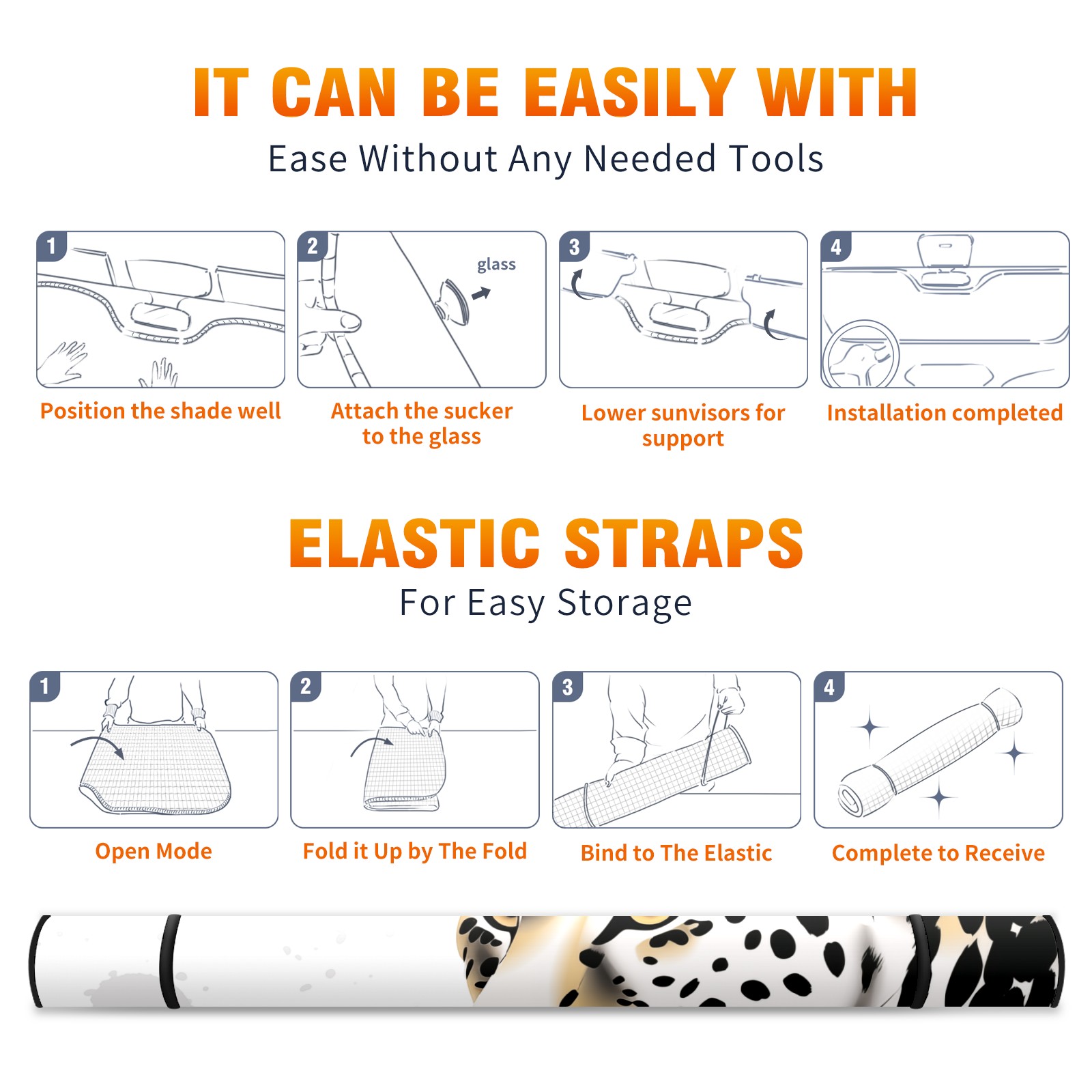 IT CAN BE EASILY WITH
Ease Without Any Needed Tools

1
Position the shade well

2
glass
Attach the sucker to the glass

3
Lower sunvisors for support

4
Installation completed

ELASTIC STRAPS
For Easy Storage

1
Open Mode

2
Fold it Up by The Fold

3
Bind to The Elastic

4
Complete to Receive