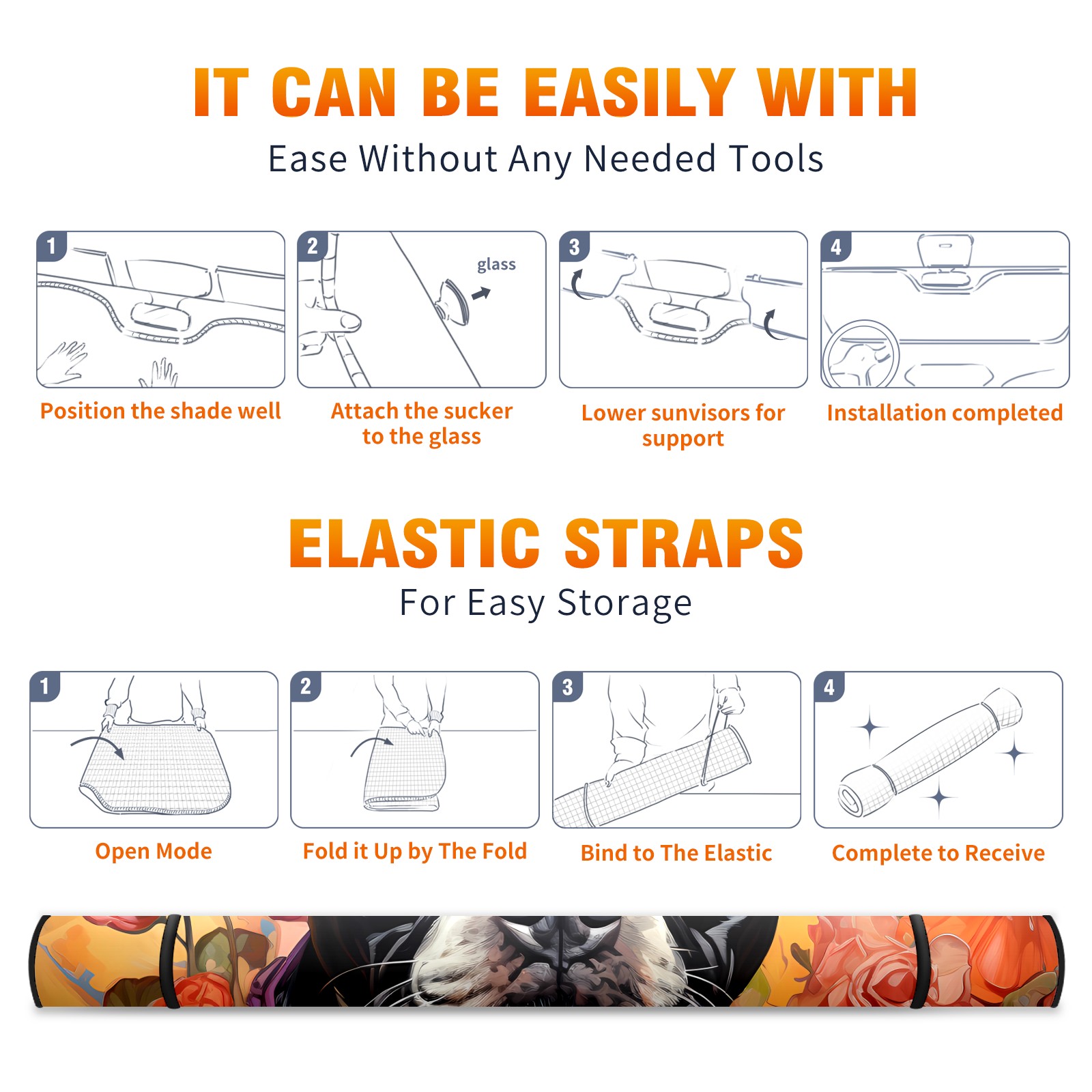 IT CAN BE EASILY WITH
Ease Without Any Needed Tools

1
Position the shade well

2
glass
Attach the sucker to the glass

3
Lower sunvisors for support

4
Installation completed

ELASTIC STRAPS
For Easy Storage

1
Open Mode

2
Fold it Up by The Fold

3
Bind to The Elastic

4
Complete to Receive