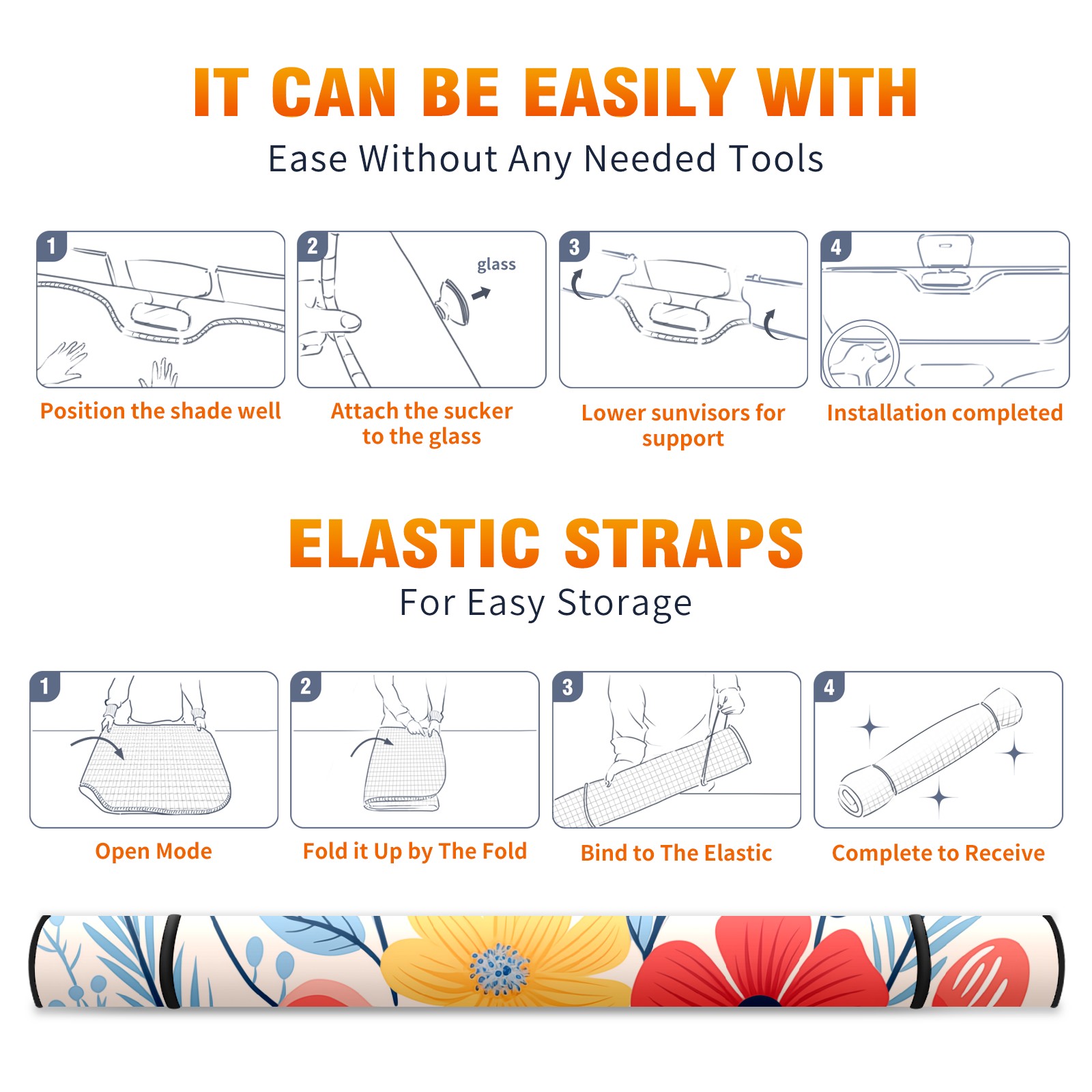 IT CAN BE EASILY WITH
Ease Without Any Needed Tools

1
Position the shade well

2
glass
Attach the sucker to the glass

3
Lower sunvisors for support

4
Installation completed

ELASTIC STRAPS
For Easy Storage

1
Open Mode

2
Fold it Up by The Fold

3
Bind to The Elastic

4
Complete to Receive