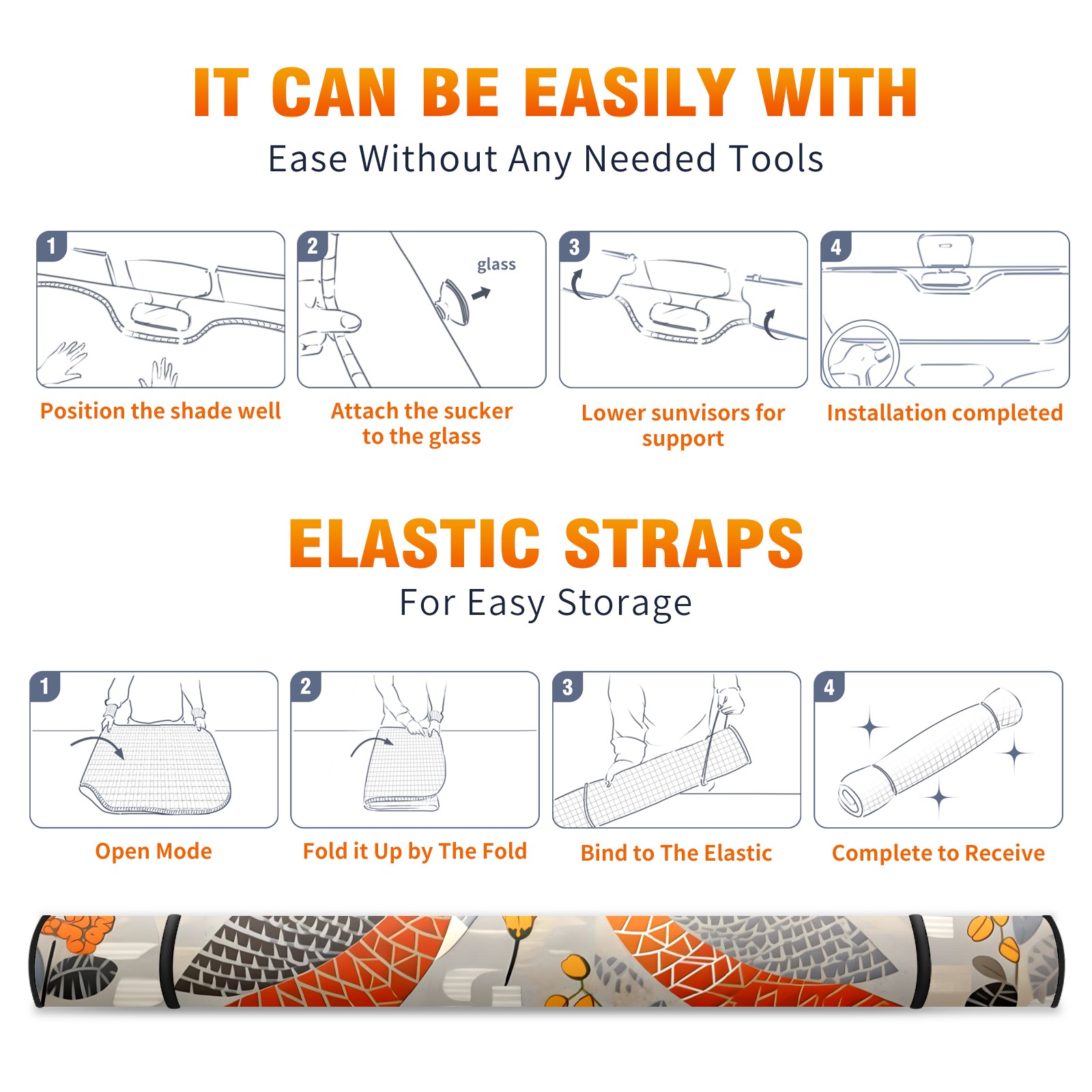 IT CAN BE EASILY WITH
Ease Without Any Needed Tools

1
Position the shade well

2
glass
Attach the sucker to the glass

3
Lower sunvisors for support

4
Installation completed

ELASTIC STRAPS
For Easy Storage

1
Open Mode

2
Fold it Up by The Fold

3
Bind to The Elastic

4
Complete to Receive