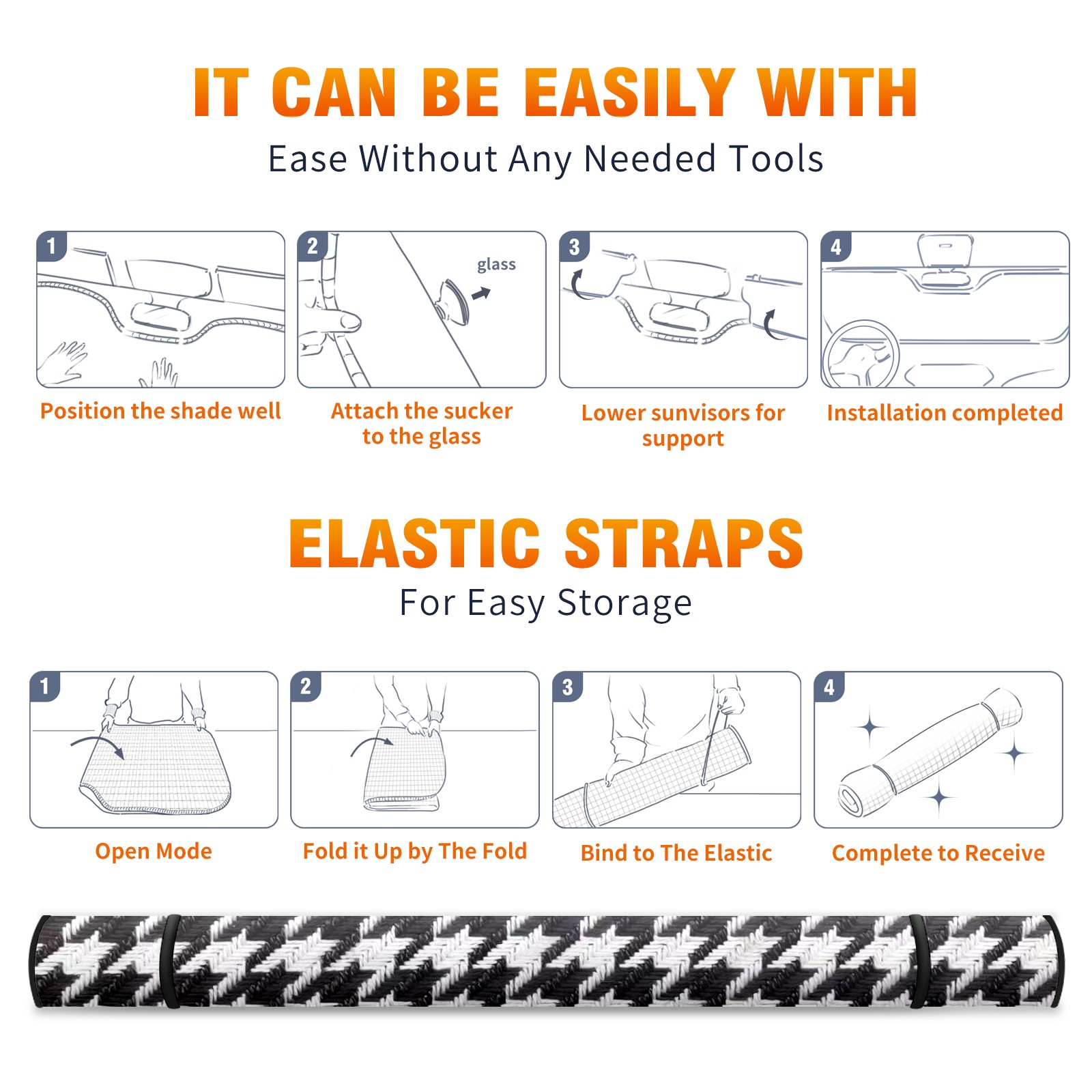 IT CAN BE EASILY WITH
Ease Without Any Needed Tools

1
Position the shade well

2
glass
Attach the sucker to the glass

3
Lower sunvisors for support

4
Installation completed

ELASTIC STRAPS
For Easy Storage

1
Open Mode

2
Fold it Up by The Fold

3
Bind to The Elastic

4
Complete to Receive