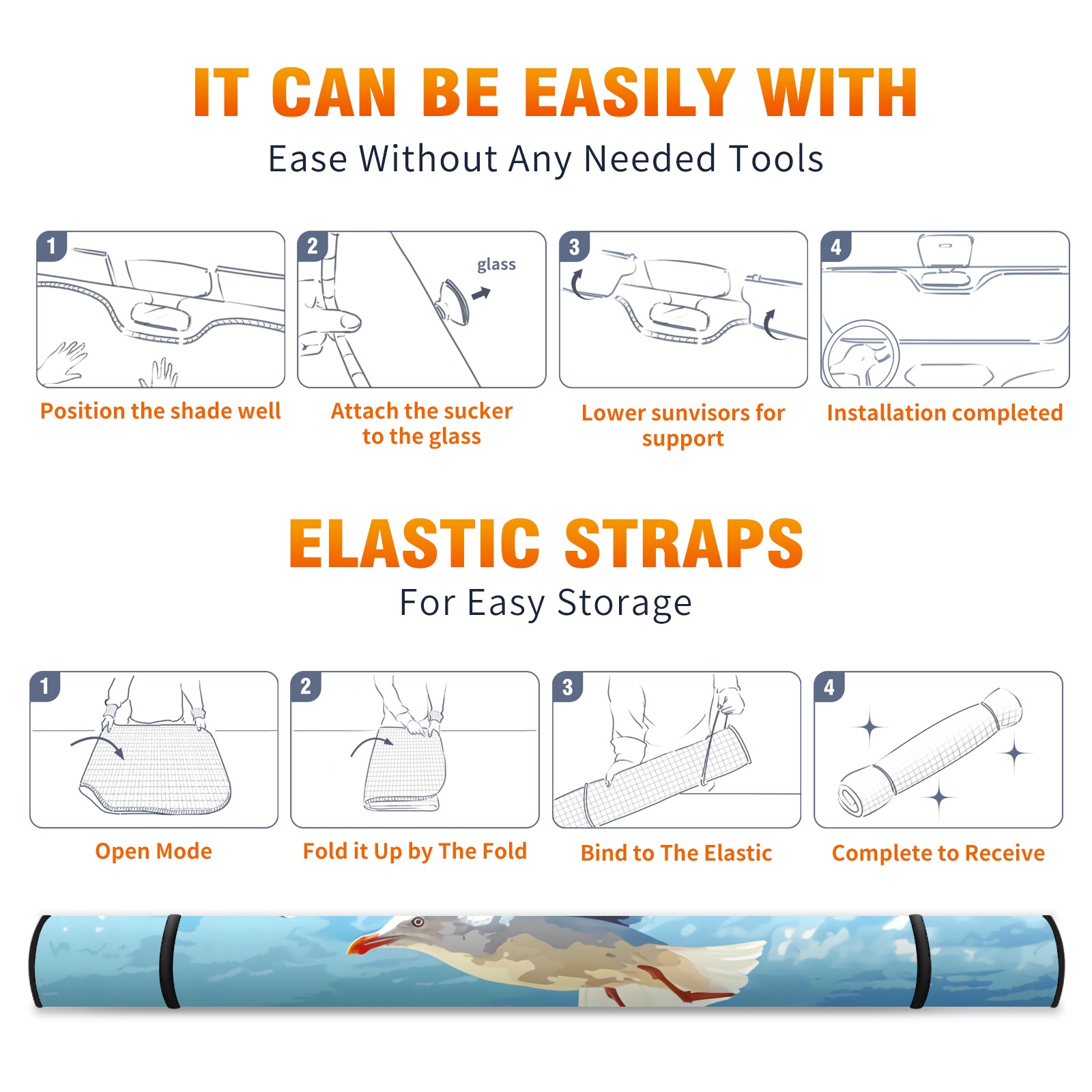 IT CAN BE EASILY WITH
Ease Without Any Needed Tools

1
Position the shade well

2
glass
Attach the sucker to the glass

3
Lower sunvisors for support

4
Installation completed

ELASTIC STRAPS
For Easy Storage

1
Open Mode

2
Fold it Up by The Fold

3
Bind to The Elastic

4
Complete to Receive