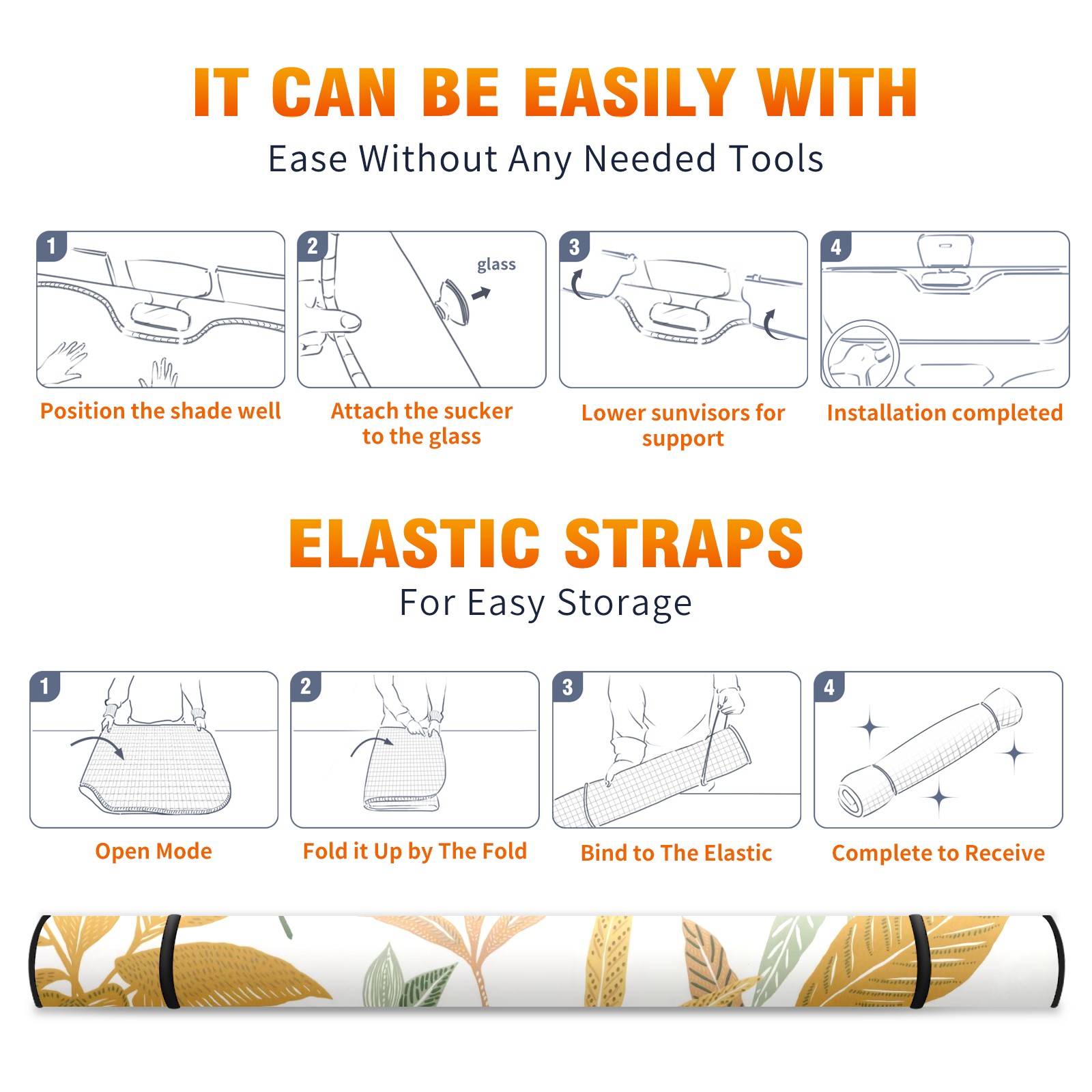 IT CAN BE EASILY WITH

Ease Without Any Needed Tools

1

Position the shade well

2

glass

Attach the sucker to the glass

3

Lower sunvisors for support

4

Installation completed

ELASTIC STRAPS

For Easy Storage

1

Open Mode

2

Fold it Up by The Fold

3

Bind to The Elastic

4

Complete to Receive