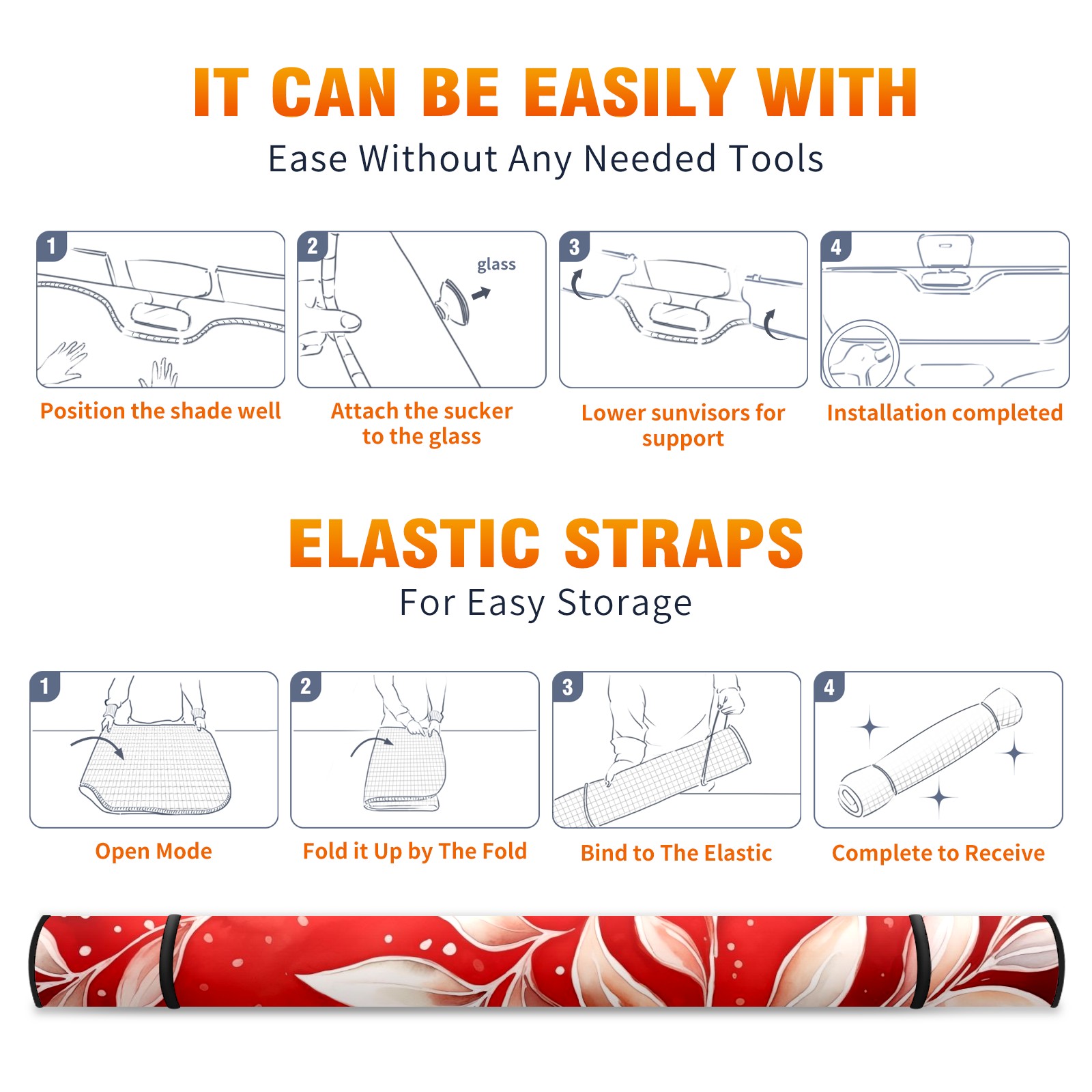 IT CAN BE EASILY WITH
Ease Without Any Needed Tools

1
Position the shade well

2
glass
Attach the sucker to the glass

3
Lower sunvisors for support

4
Installation completed

ELASTIC STRAPS
For Easy Storage

1
Open Mode

2
Fold it Up by The Fold

3
Bind to The Elastic

4
Complete to Receive