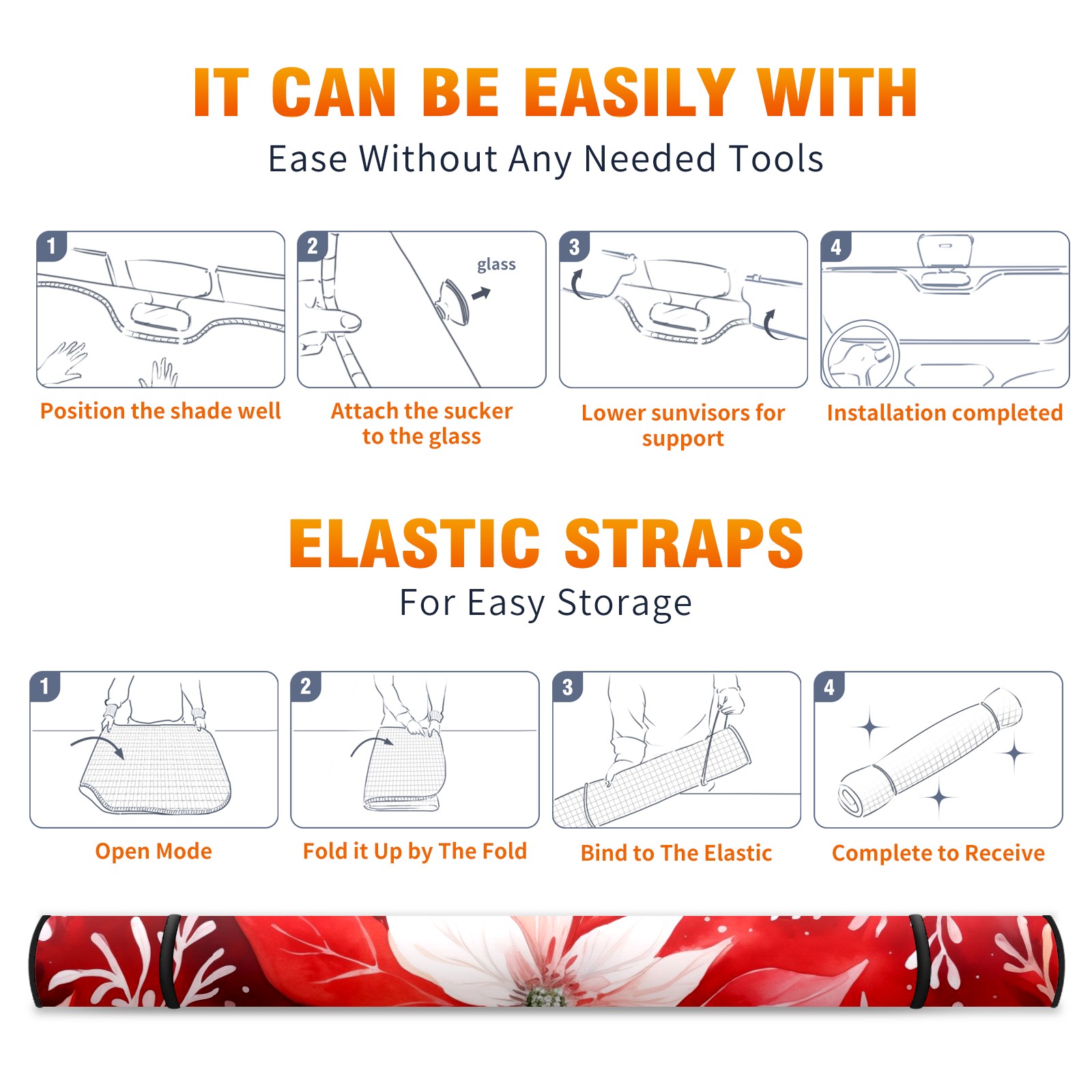 IT CAN BE EASILY WITH
Ease Without Any Needed Tools

1
Position the shade well

2
glass
Attach the sucker to the glass

3
Lower sunvisors for support

4
Installation completed

ELASTIC STRAPS
For Easy Storage

1
Open Mode

2
Fold it Up by The Fold

3
Bind to The Elastic

4
Complete to Receive