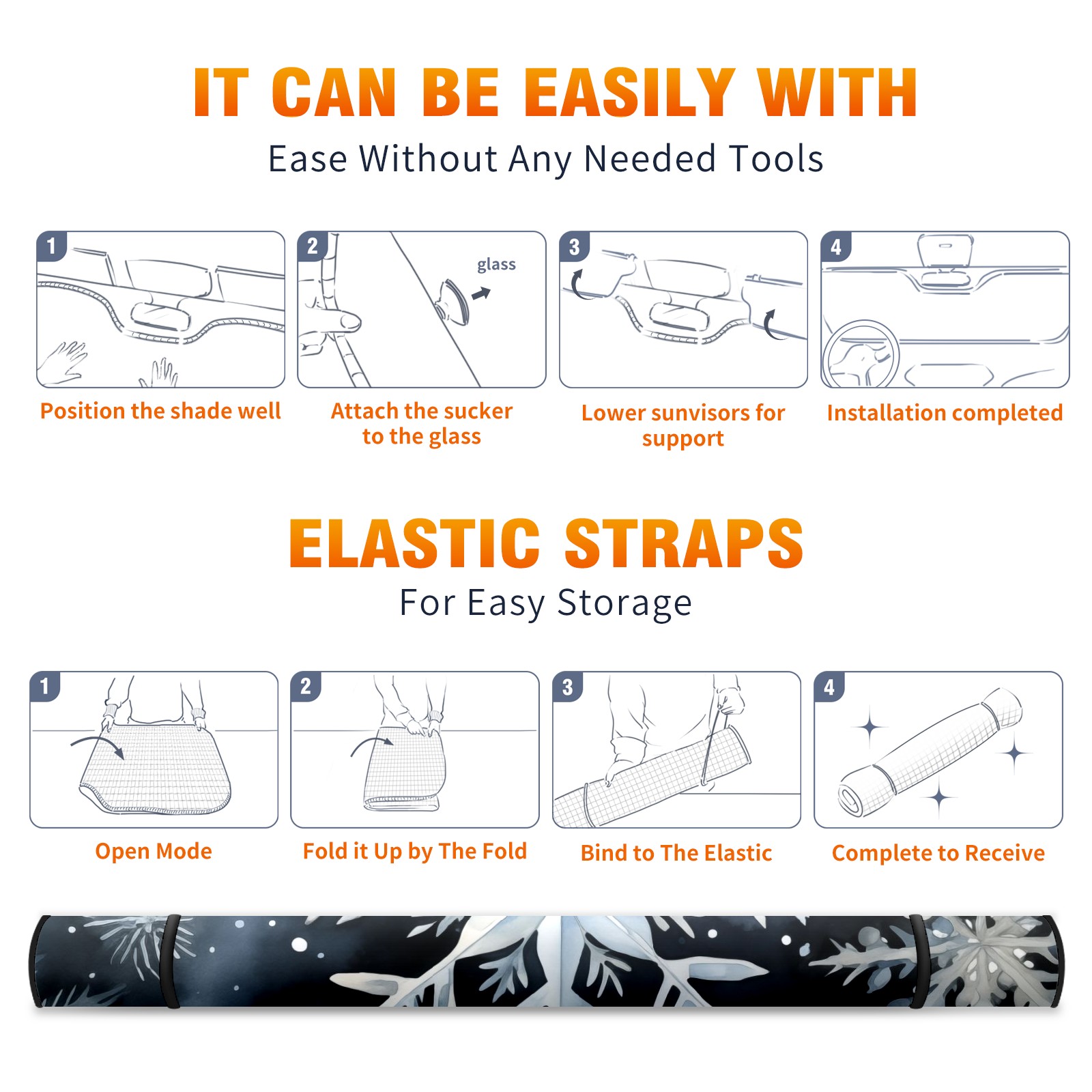 IT CAN BE EASILY WITH

Ease Without Any Needed Tools

1

Position the shade well

2

glass

Attach the sucker to the glass

3

Lower sunvisors for support

4

Installation completed

ELASTIC STRAPS

For Easy Storage

1

Open Mode

2

Fold it Up by The Fold

3

Bind to The Elastic

4

Complete to Receive