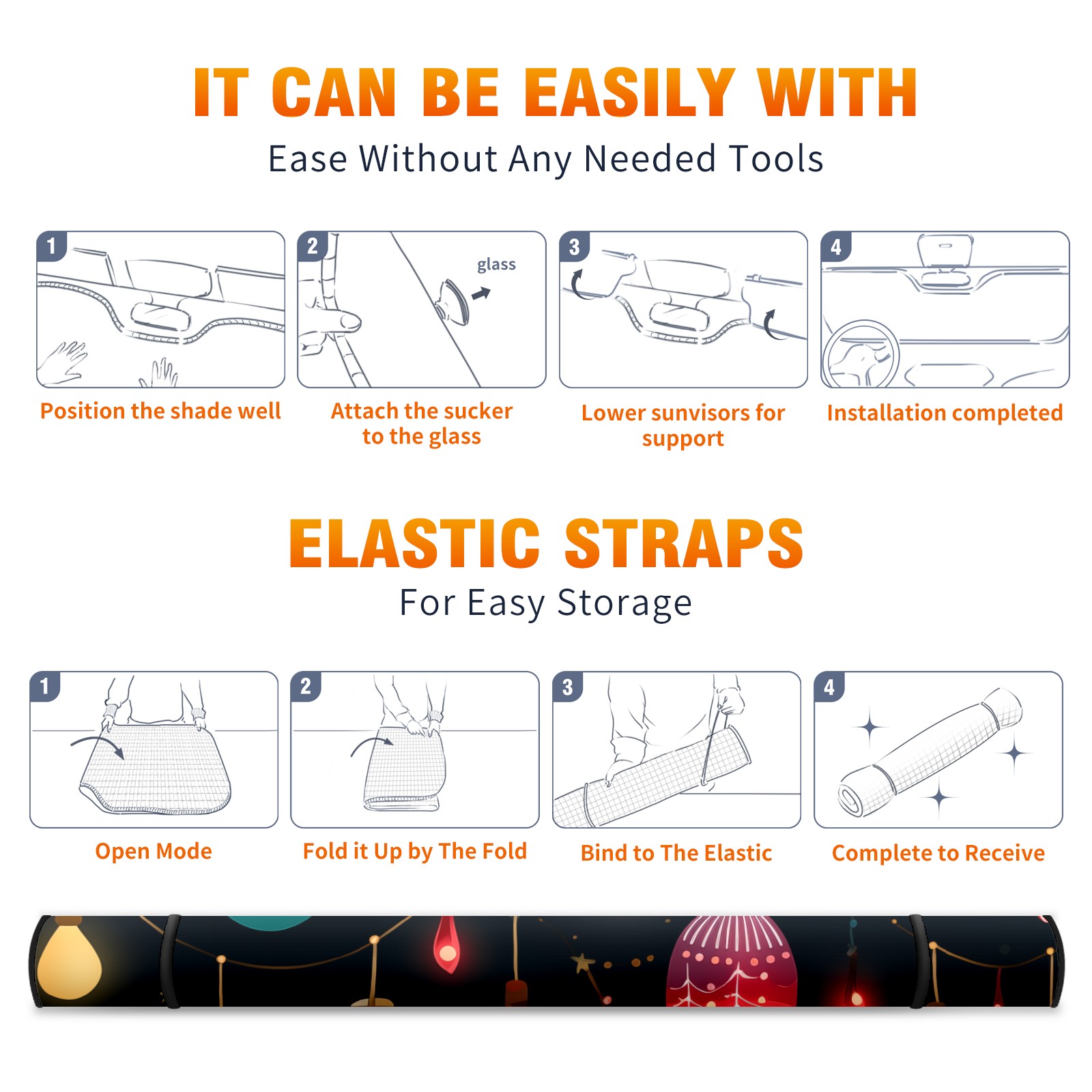 IT CAN BE EASILY WITH
Ease Without Any Needed Tools

1
Position the shade well

2
glass
Attach the sucker to the glass

3
Lower sunvisors for support

4
Installation completed

ELASTIC STRAPS
For Easy Storage

1
Open Mode

2
Fold it Up by The Fold

3
Bind to The Elastic

4
Complete to Receive