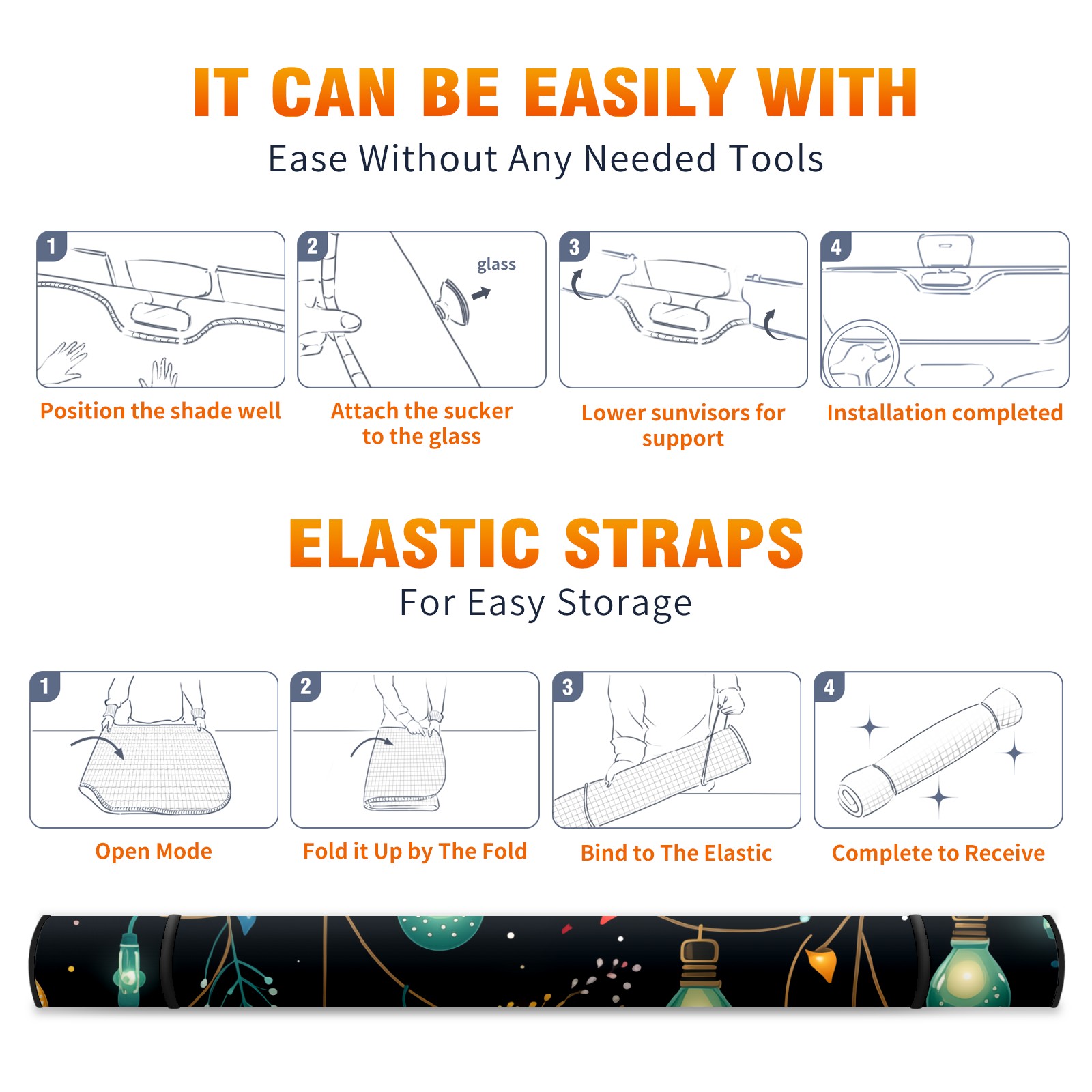 IT CAN BE EASILY WITH

Ease Without Any Needed Tools

1

Position the shade well

2

glass

Attach the sucker to the glass

3

Lower sunvisors for support

4

Installation completed

ELASTIC STRAPS

For Easy Storage

1

Open Mode

2

Fold it Up by The Fold

3

Bind to The Elastic

4

Complete to Receive