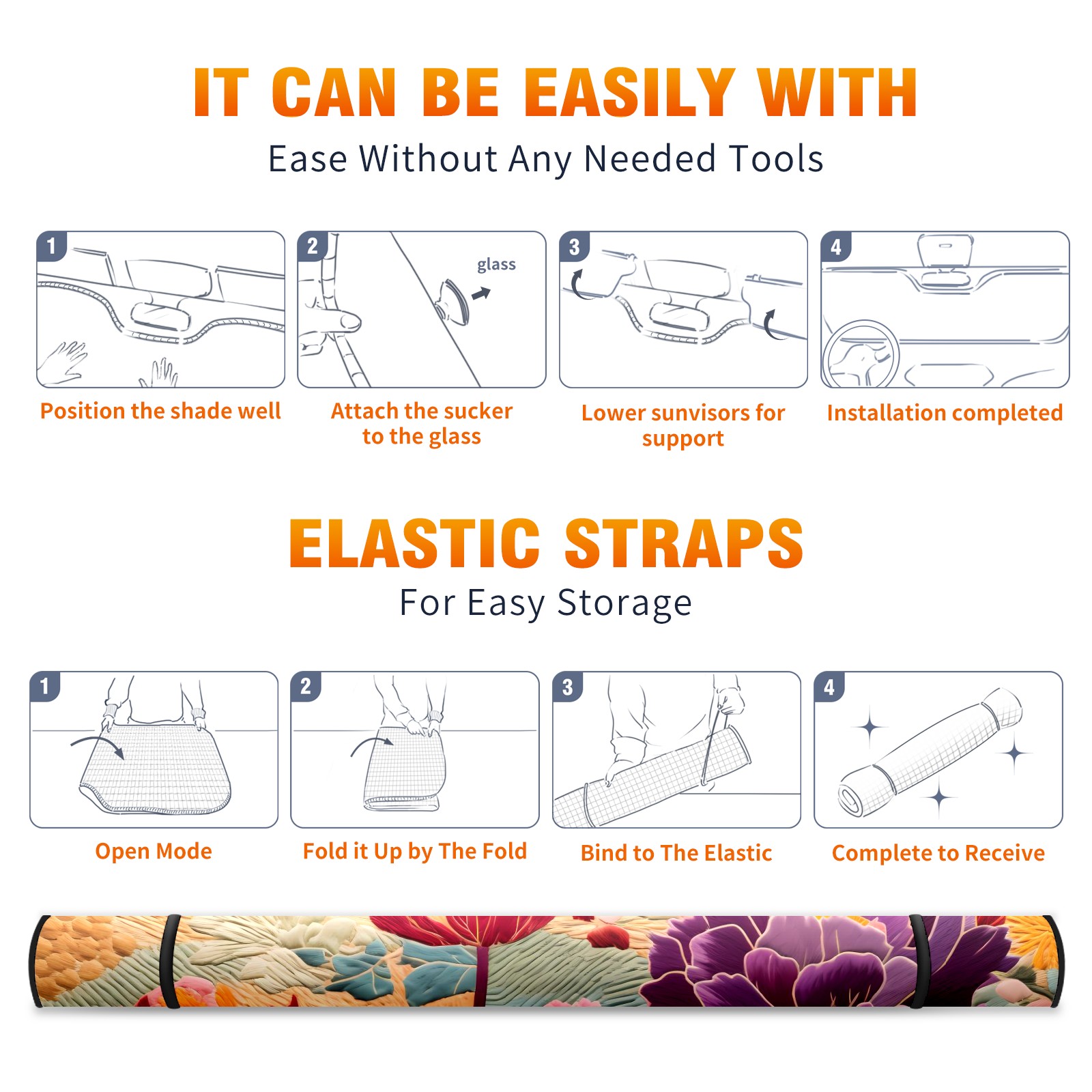 IT CAN BE EASILY WITH
Ease Without Any Needed Tools

1
Position the shade well

2
glass
Attach the sucker to the glass

3
Lower sunvisors for support

4
Installation completed

ELASTIC STRAPS
For Easy Storage

1
Open Mode

2
Fold it Up by The Fold

3
Bind to The Elastic

4
Complete to Receive