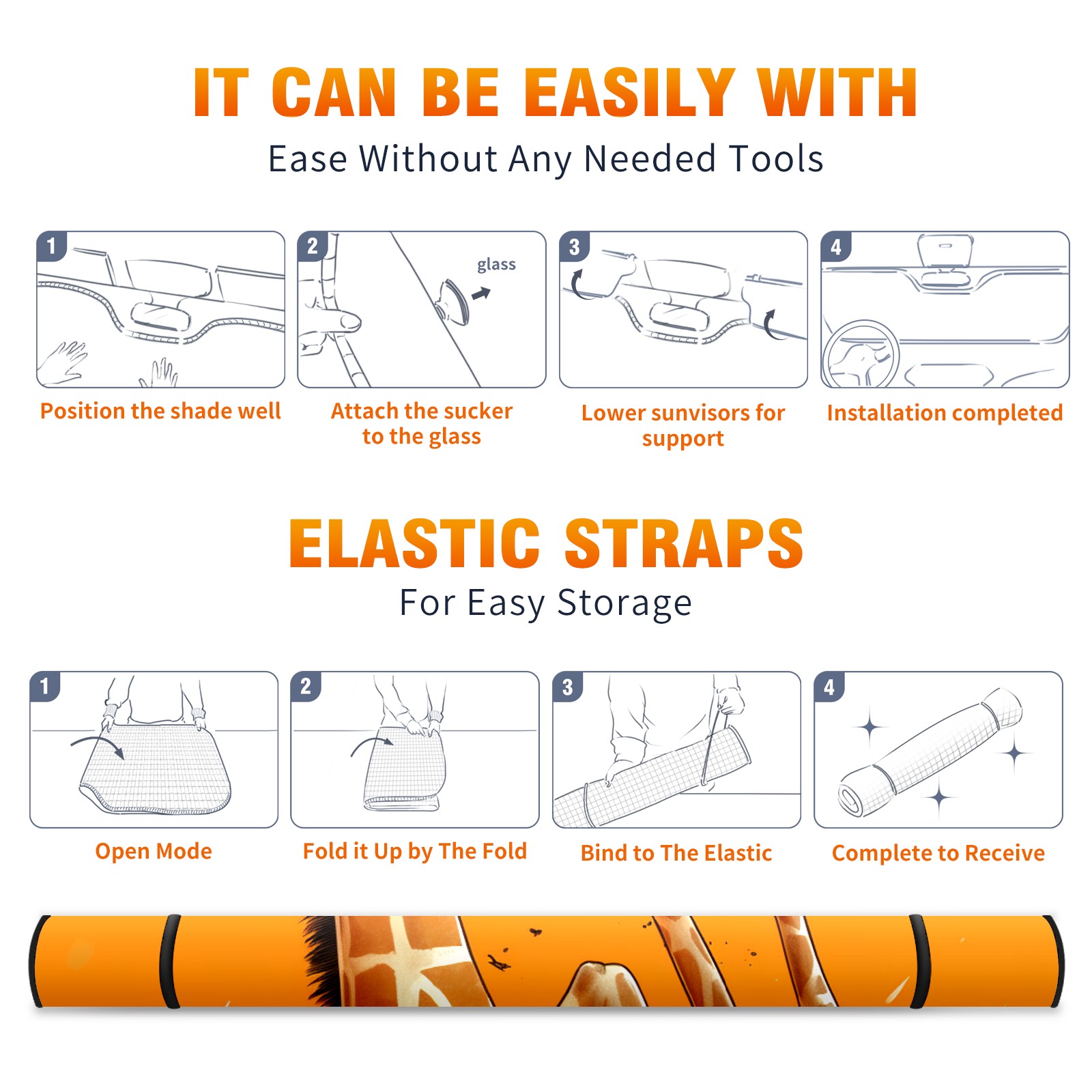 IT CAN BE EASILY WITH
Ease Without Any Needed Tools

1
Position the shade well

2
glass
Attach the sucker to the glass

3
Lower sunvisors for support

4
Installation completed

ELASTIC STRAPS
For Easy Storage

1
Open Mode

2
Fold it Up by The Fold

3
Bind to The Elastic

4
Complete to Receive