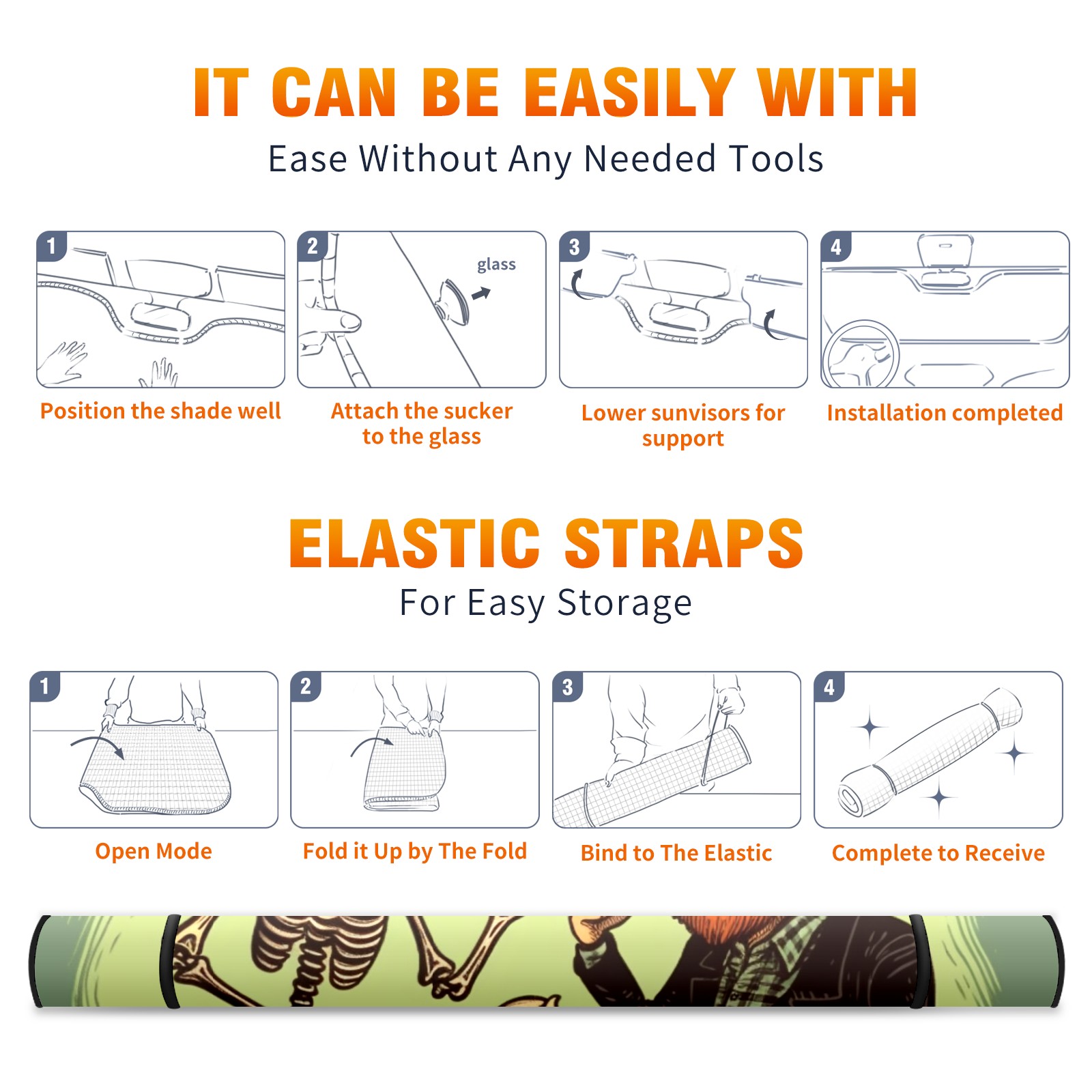 IT CAN BE EASILY WITH

Ease Without Any Needed Tools

1

Position the shade well

2

glass

Attach the sucker to the glass

3

Lower sunvisors for support

4

Installation completed

ELASTIC STRAPS

For Easy Storage

1

Open Mode

2

Fold it Up by The Fold

3

Bind to The Elastic

4

Complete to Receive