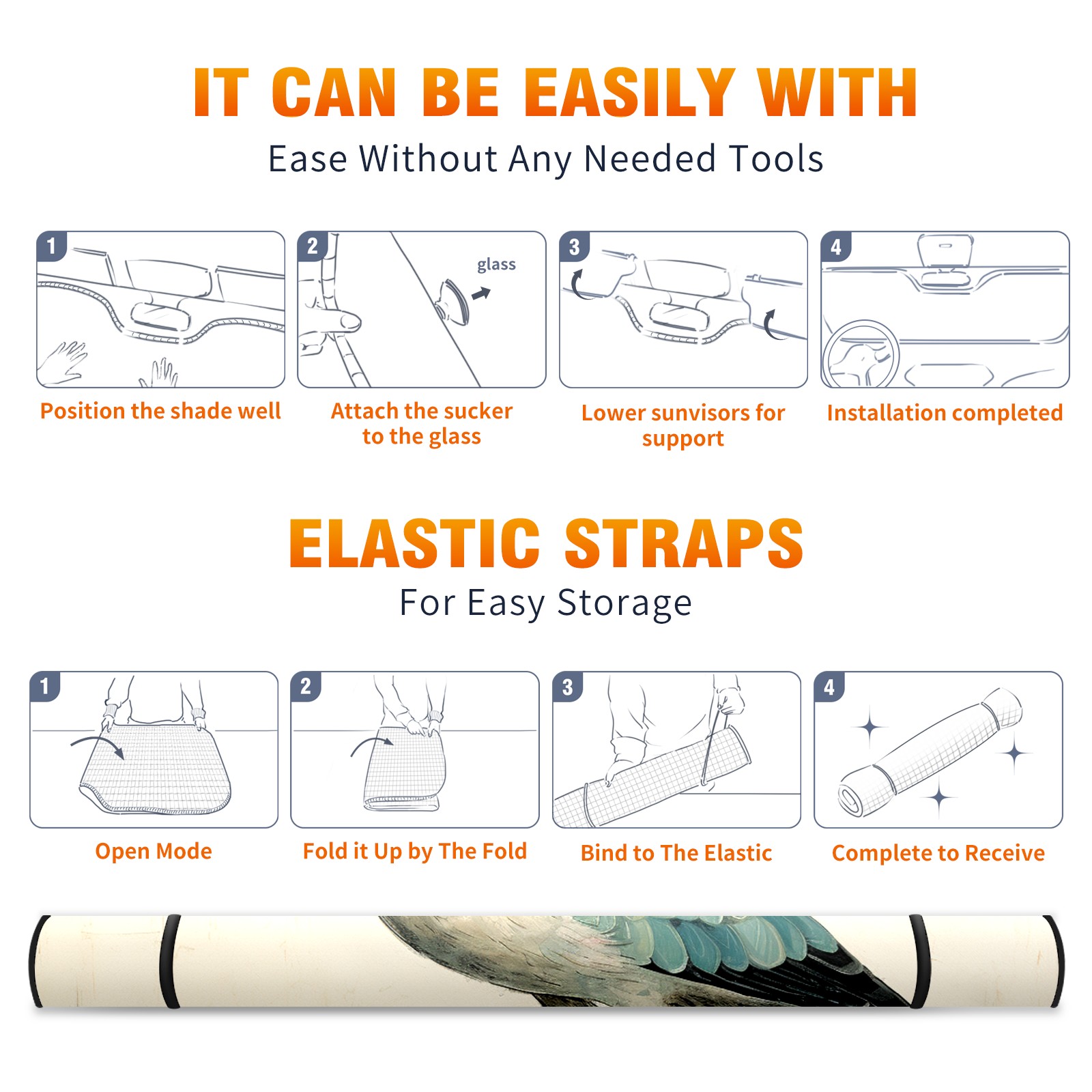 IT CAN BE EASILY WITH

Ease Without Any Needed Tools

1

Position the shade well

2

glass

Attach the sucker to the glass

3

Lower sunvisors for support

4

Installation completed

ELASTIC STRAPS

For Easy Storage

1

Open Mode

2

Fold it Up by The Fold

3

Bind to The Elastic

4

Complete to Receive