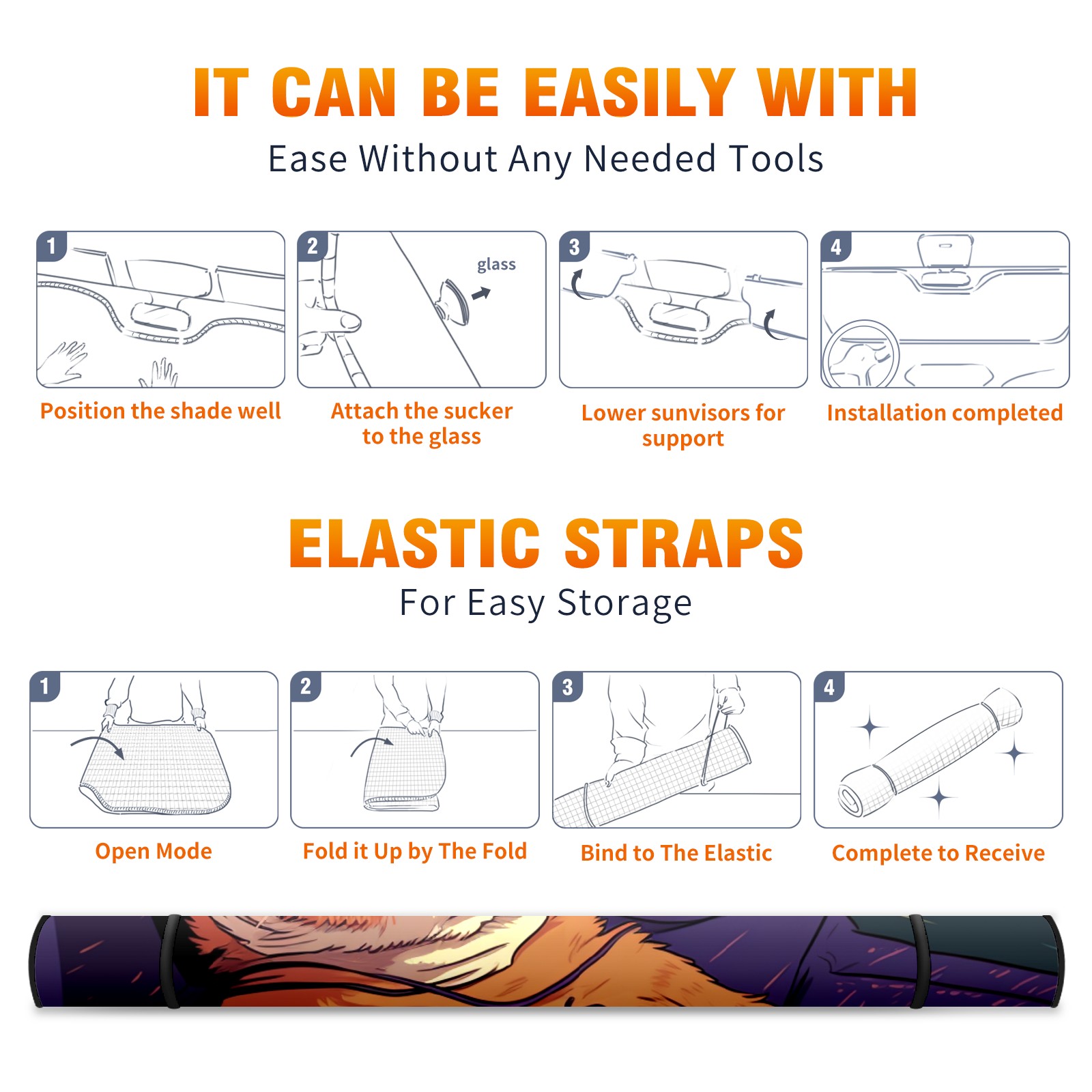 IT CAN BE EASILY WITH

Ease Without Any Needed Tools

1

Position the shade well

2

glass

Attach the sucker to the glass

3

Lower sunvisors for support

4

Installation completed

ELASTIC STRAPS

For Easy Storage

1

Open Mode

2

Fold it Up by The Fold

3

Bind to The Elastic

4

Complete to Receive