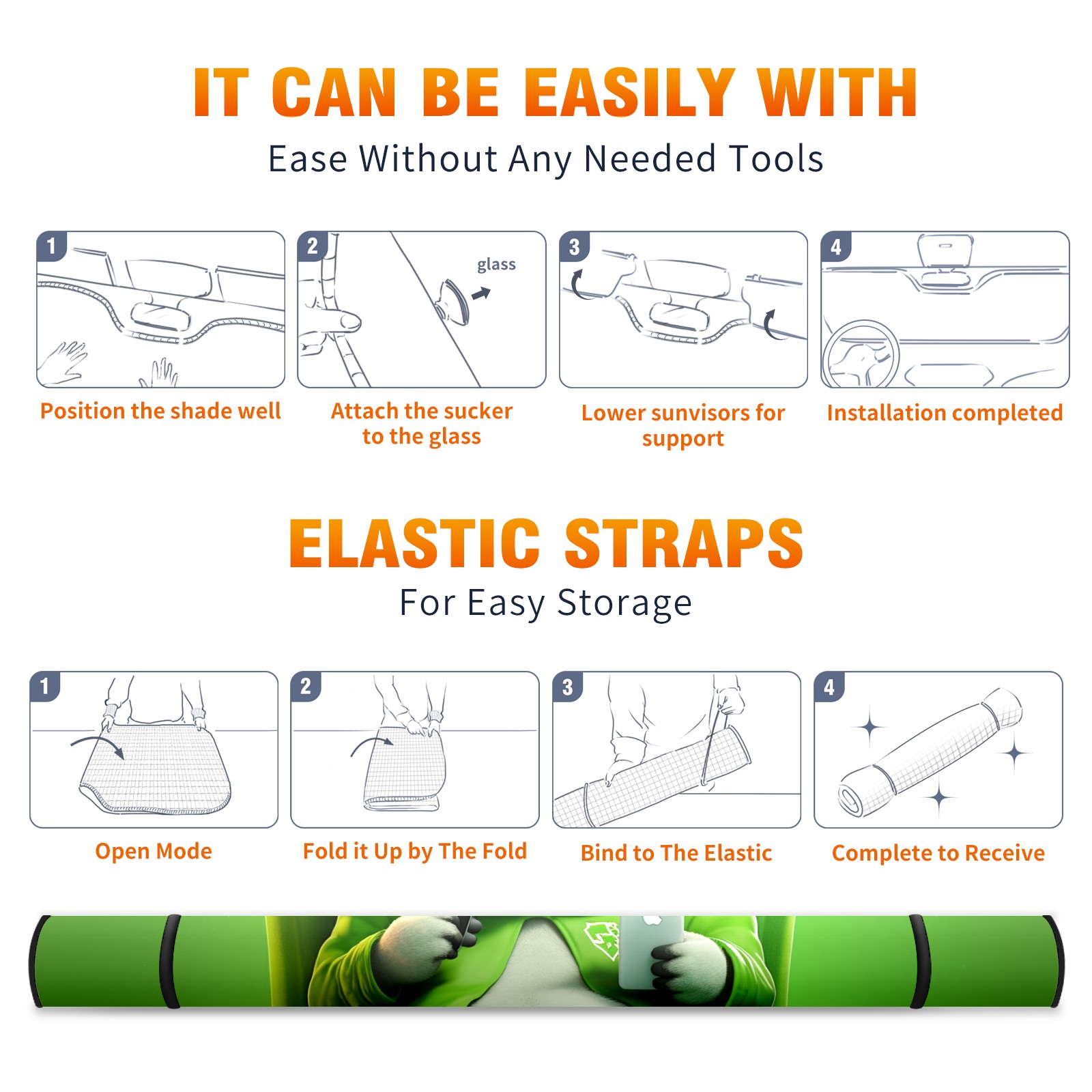 IT CAN BE EASILY WITH
Ease Without Any Needed Tools

1
Position the shade well

2
glass
Attach the sucker to the glass

3
Lower sunvisors for support

4
Installation completed

ELASTIC STRAPS
For Easy Storage

1
Open Mode

2
Fold it Up by The Fold

3
Bind to The Elastic

4
Complete to Receive