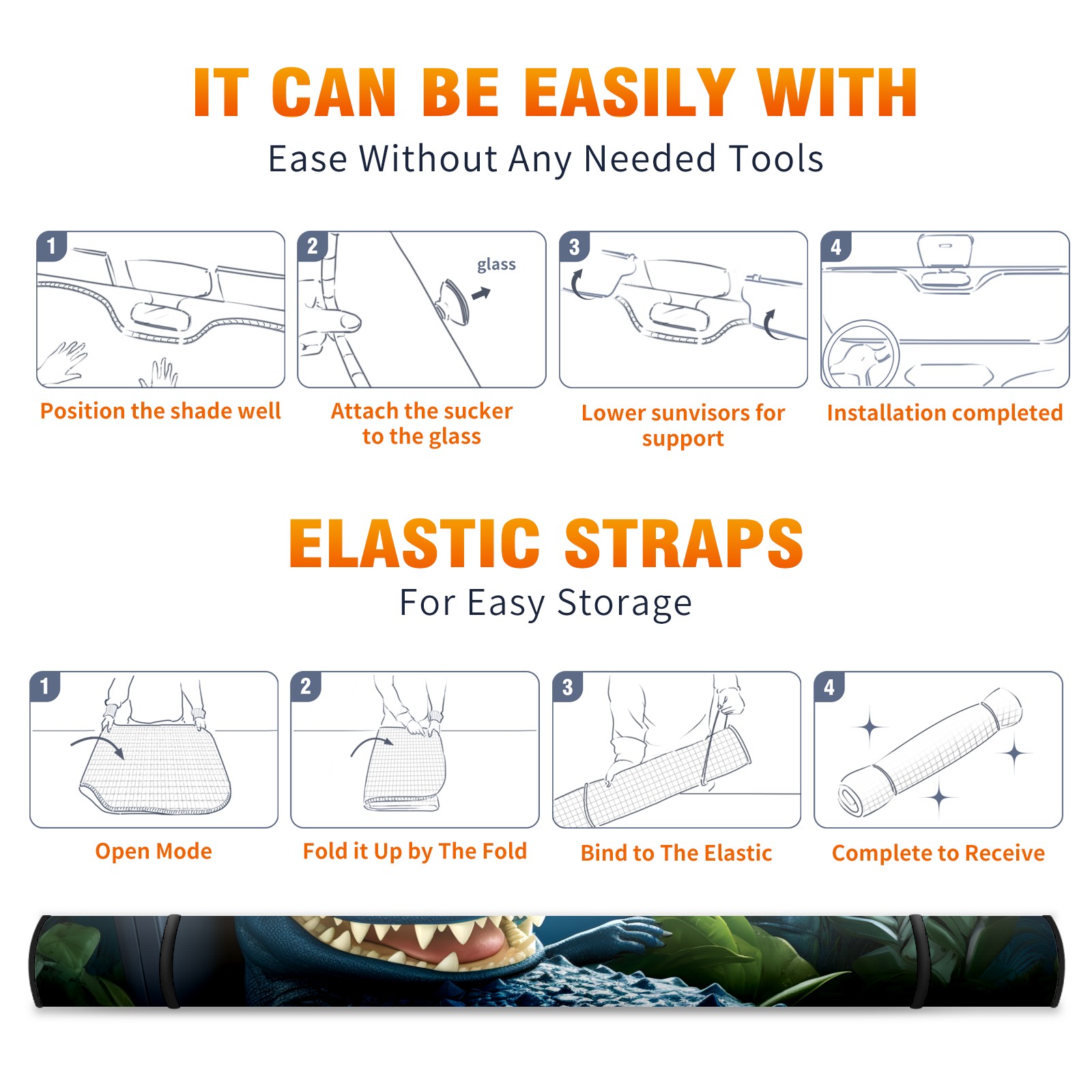 IT CAN BE EASILY WITH
Ease Without Any Needed Tools

1
Position the shade well

2
glass
Attach the sucker to the glass

3
Lower sunvisors for support

4
Installation completed

ELASTIC STRAPS
For Easy Storage

1
Open Mode

2
Fold it Up by The Fold

3
Bind to The Elastic

4
Complete to Receive