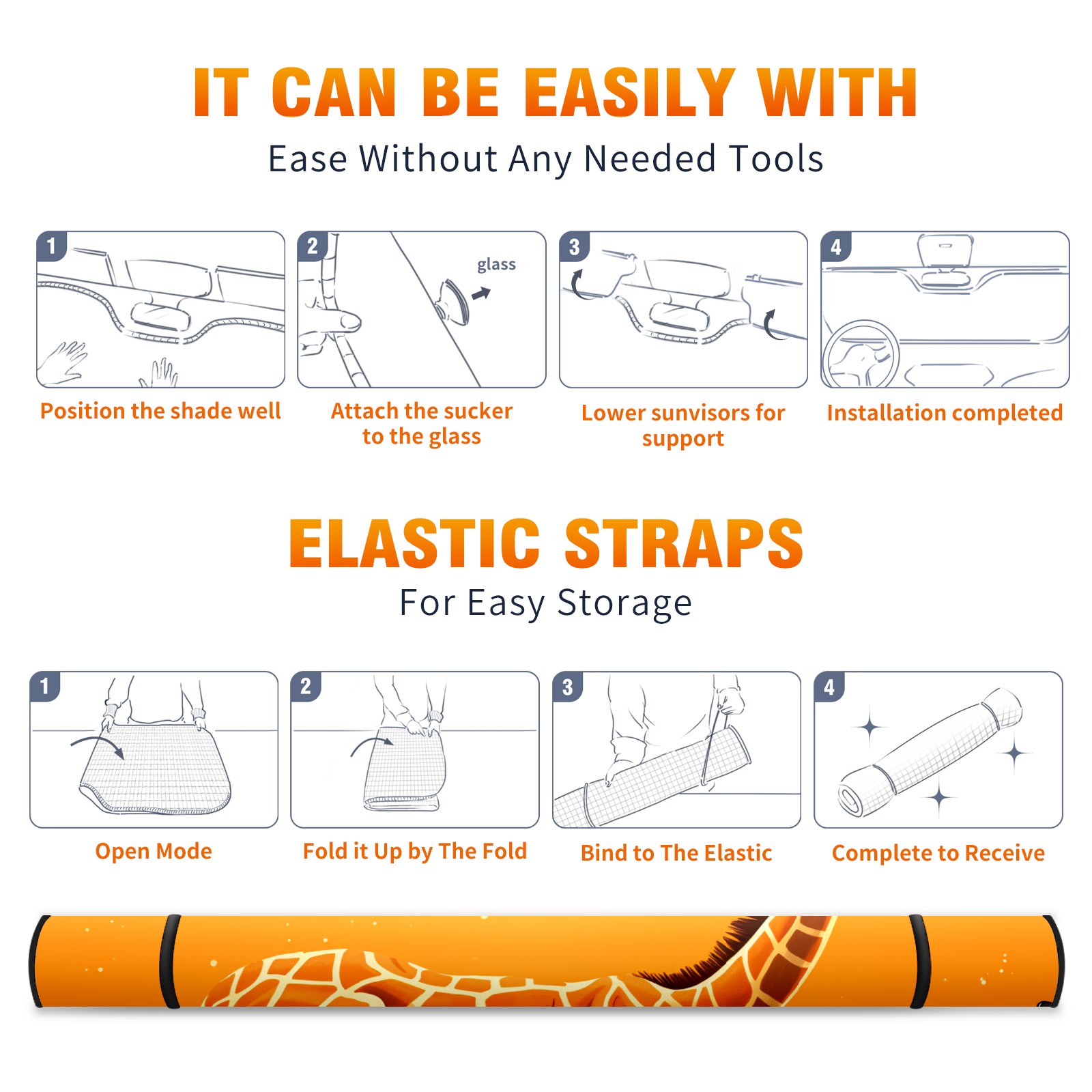 IT CAN BE EASILY WITH
Ease Without Any Needed Tools

1

Position the shade well

2

glass

Attach the sucker to the glass

3

Lower sunvisors for support

4

Installation completed

ELASTIC STRAPS
For Easy Storage

1

Open Mode

2

Fold it Up by The Fold

3

Bind to The Elastic

4

Complete to Receive