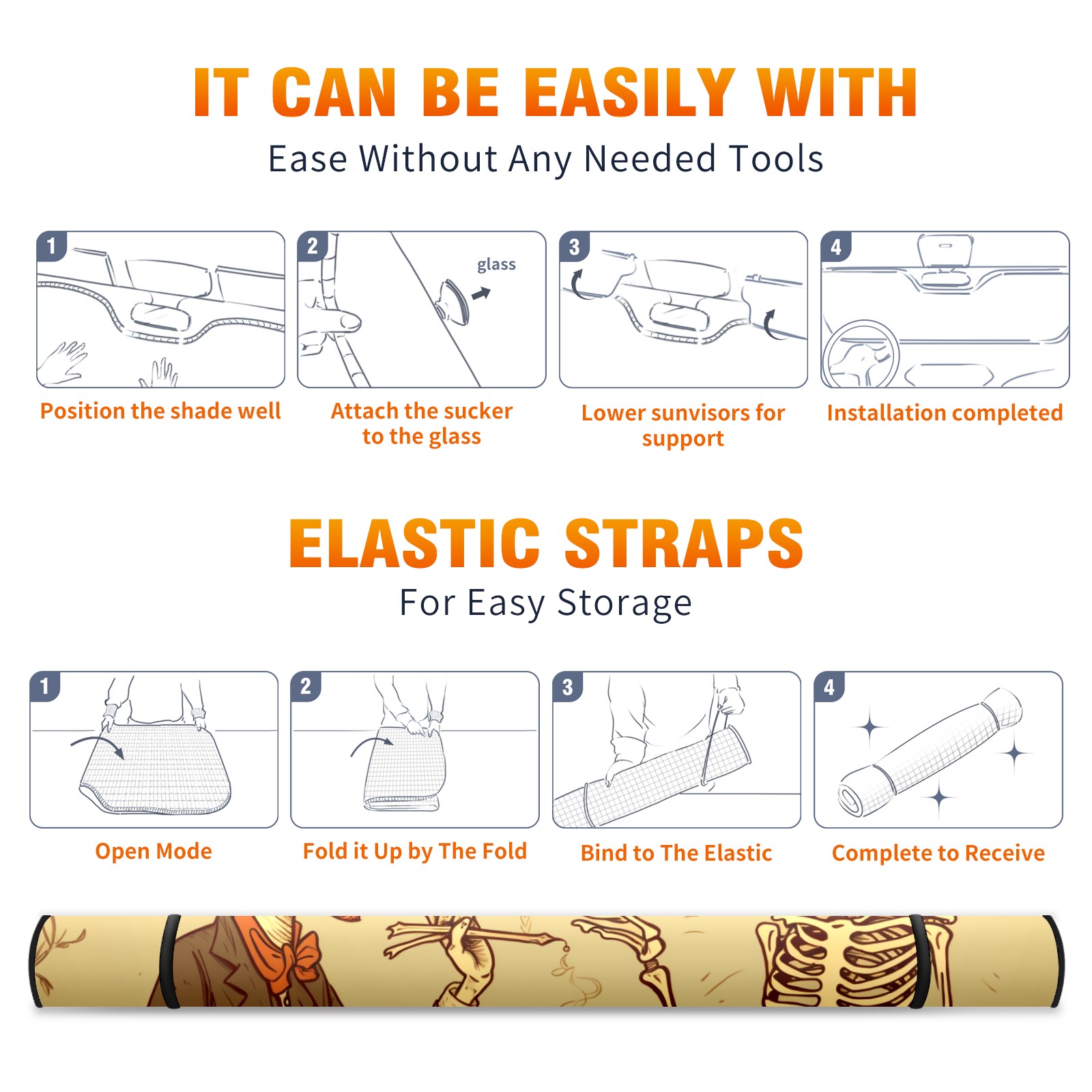 IT CAN BE EASILY WITH
Ease Without Any Needed Tools

1
Position the shade well

2
glass
Attach the sucker to the glass

3
Lower sunvisors for support

4
Installation completed

ELASTIC STRAPS
For Easy Storage

1
Open Mode

2
Fold it Up by The Fold

3
Bind to The Elastic

4
Complete to Receive