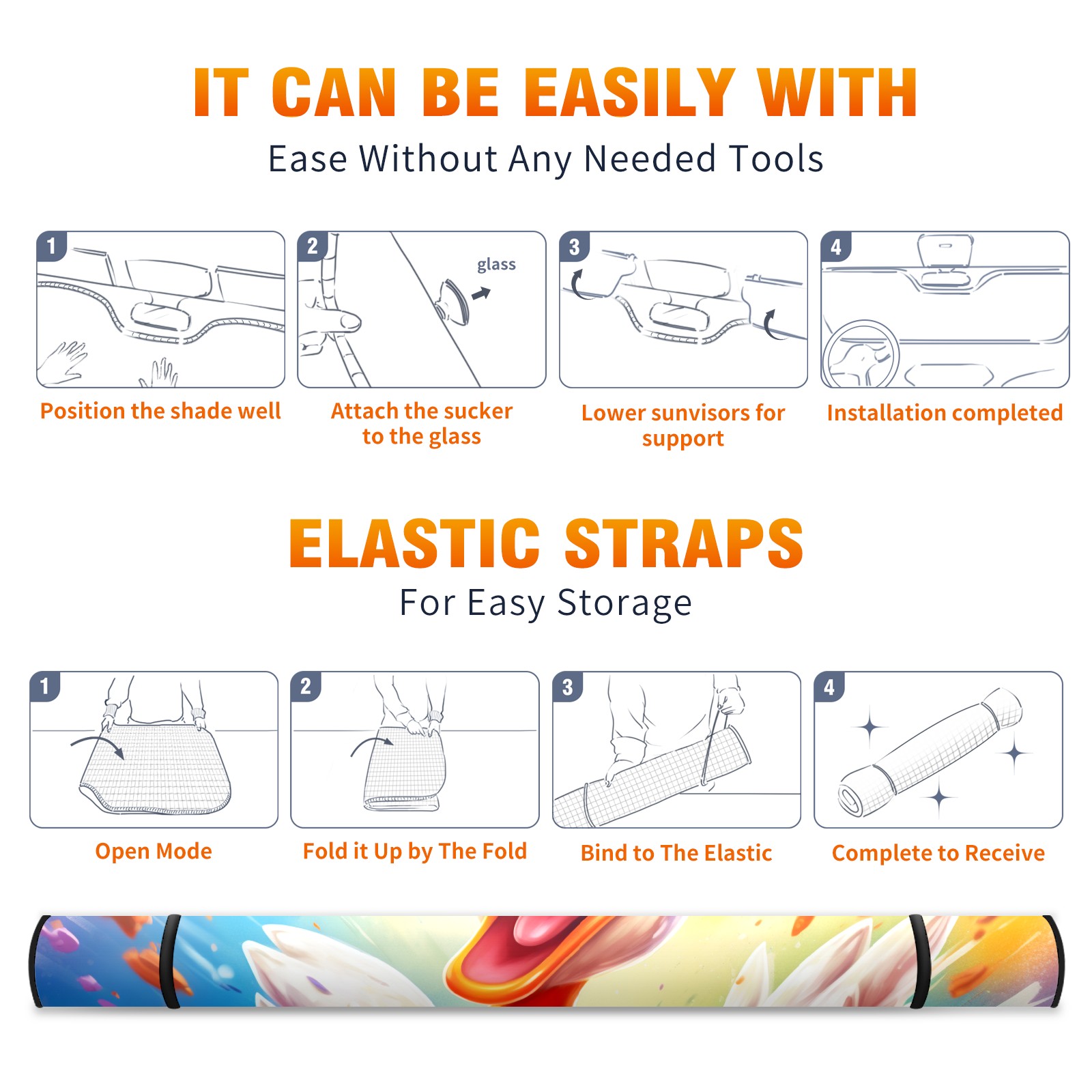 IT CAN BE EASILY WITH
Ease Without Any Needed Tools

1
Position the shade well

2
glass
Attach the sucker to the glass

3
Lower sunvisors for support

4
Installation completed

ELASTIC STRAPS
For Easy Storage

1
Open Mode

2
Fold it Up by The Fold

3
Bind to The Elastic

4
Complete to Receive