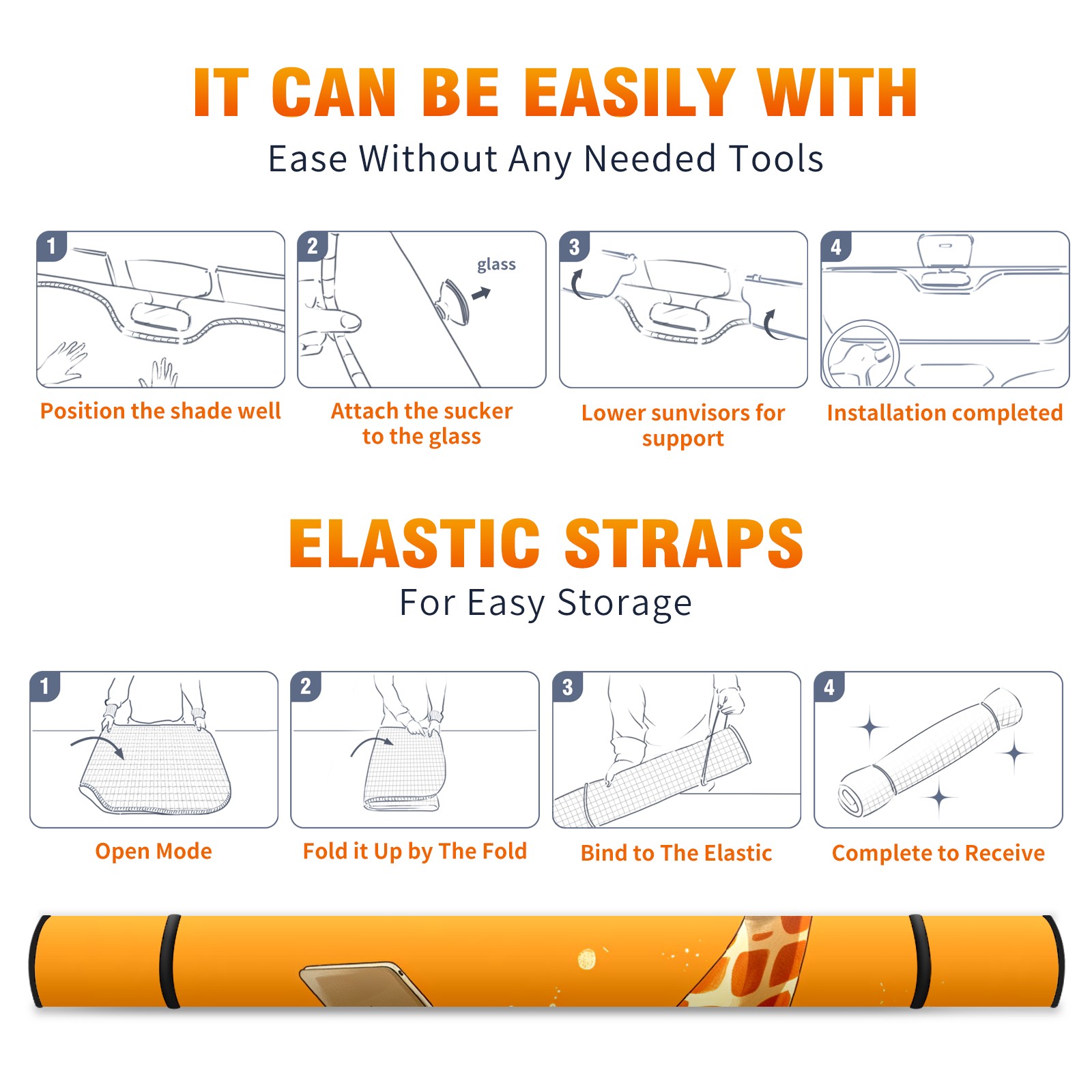 IT CAN BE EASILY WITH
Ease Without Any Needed Tools

1
Position the shade well

2
glass
Attach the sucker to the glass

3
Lower sunvisors for support

4
Installation completed

ELASTIC STRAPS
For Easy Storage

1
Open Mode

2
Fold it Up by The Fold

3
Bind to The Elastic

4
Complete to Receive