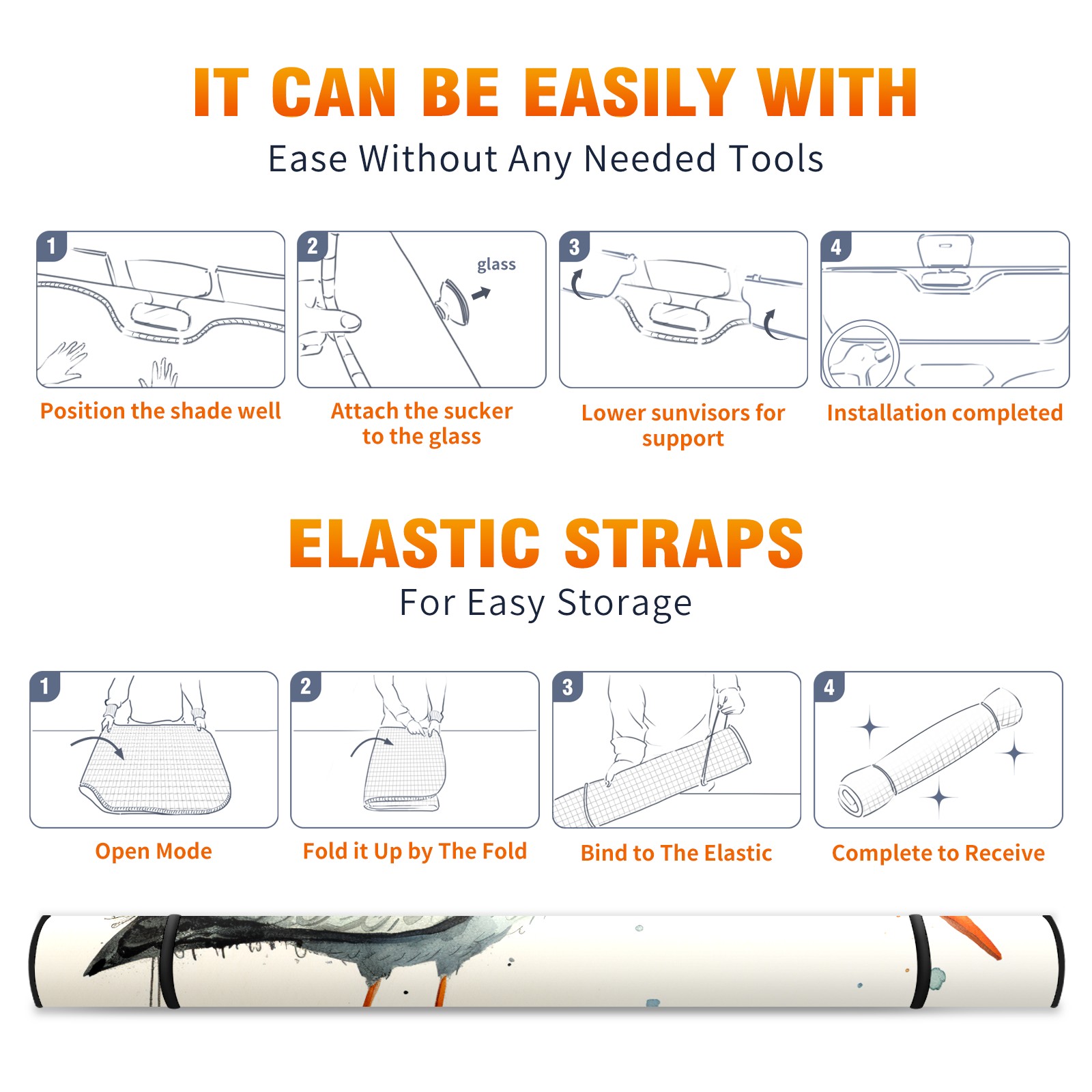 IT CAN BE EASILY WITH

Ease Without Any Needed Tools

1

Position the shade well

2

glass

Attach the sucker to the glass

3

Lower sunvisors for support

4

Installation completed

ELASTIC STRAPS

For Easy Storage

1

Open Mode

2

Fold it Up by The Fold

3

Bind to The Elastic

4

Complete to Receive