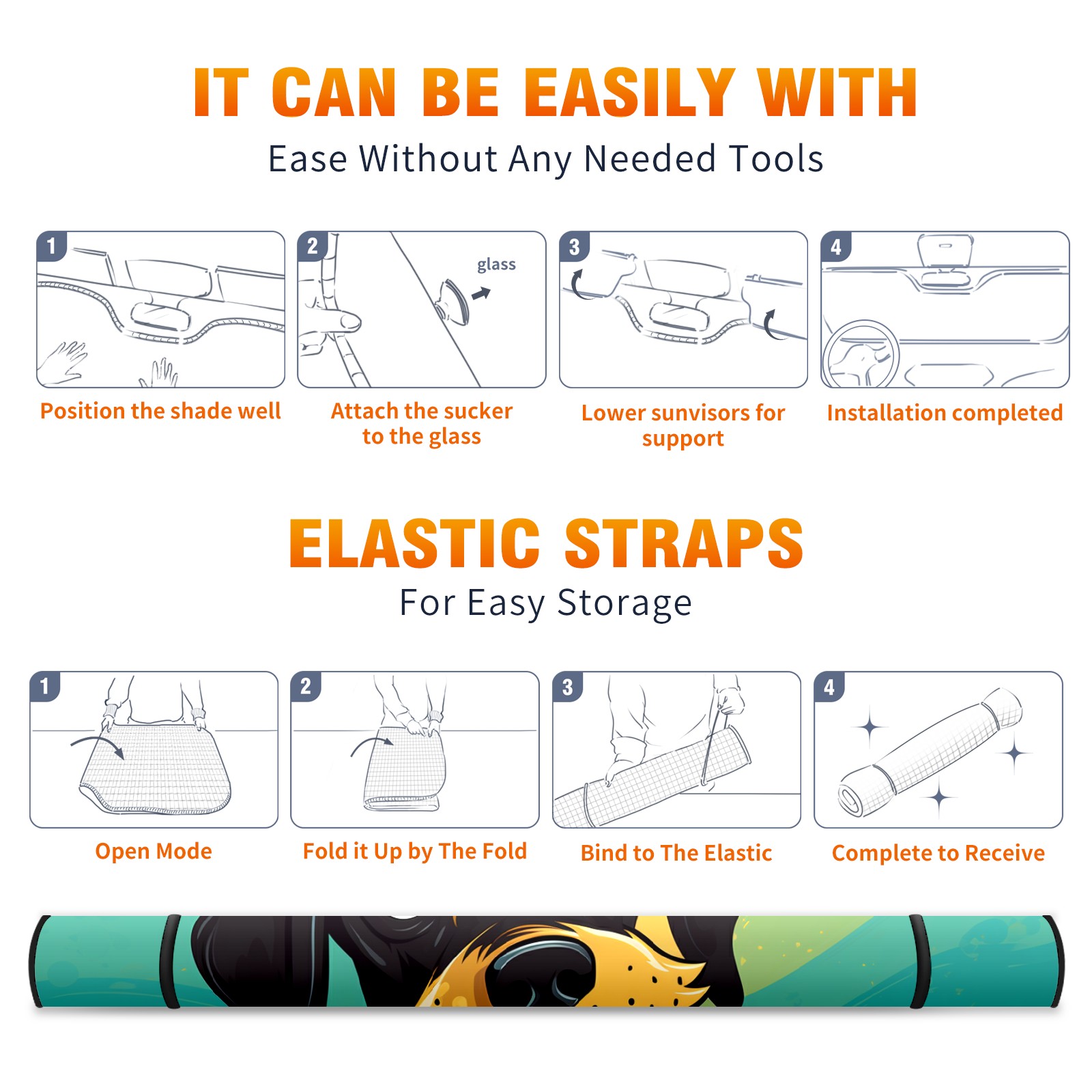 IT CAN BE EASILY WITH
Ease Without Any Needed Tools

1
Position the shade well

2
glass
Attach the sucker to the glass

3
Lower sunvisors for support

4
Installation completed

ELASTIC STRAPS
For Easy Storage

1
Open Mode

2
Fold it Up by The Fold

3
Bind to The Elastic

4
Complete to Receive