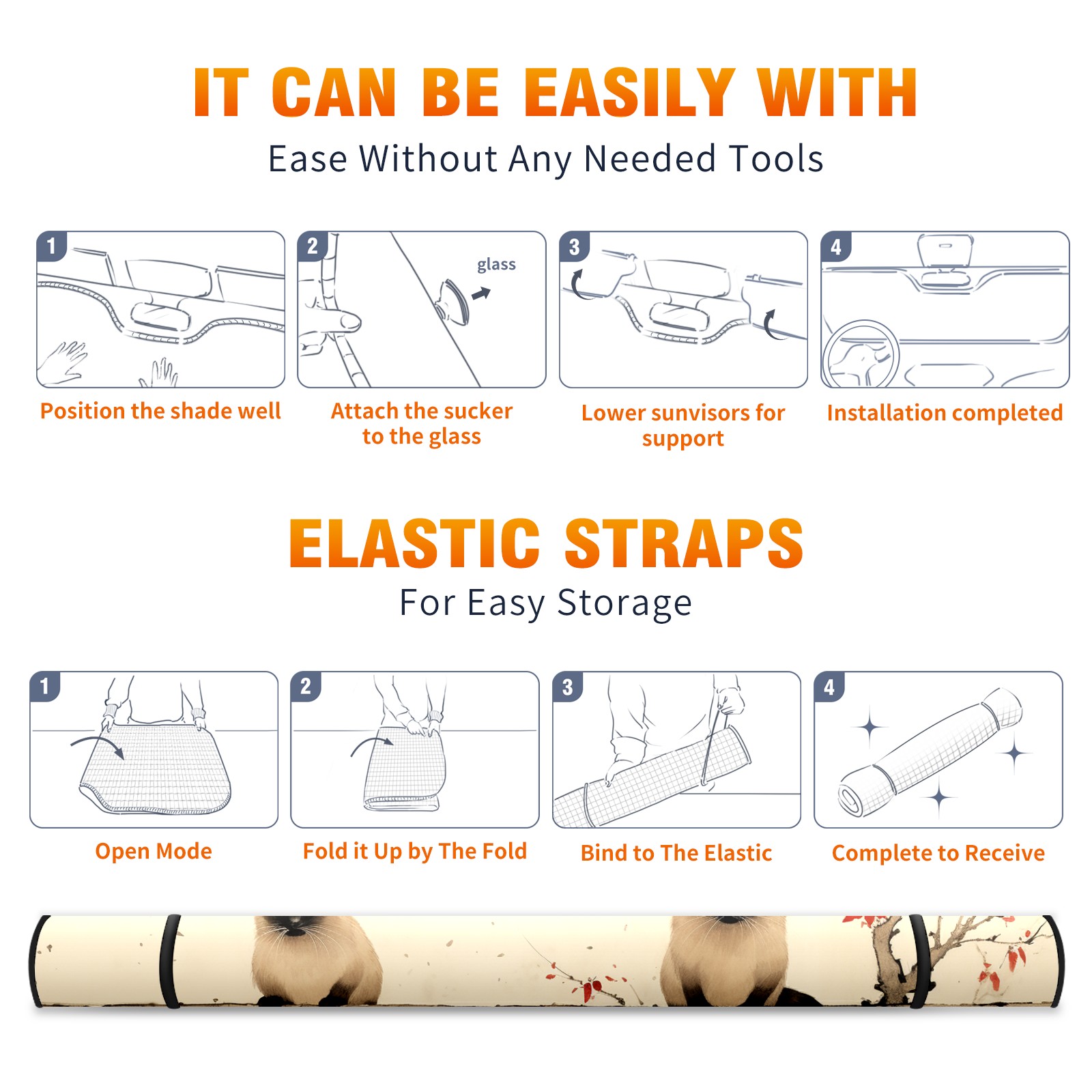 IT CAN BE EASILY WITH
Ease Without Any Needed Tools

1
Position the shade well

2
glass
Attach the sucker to the glass

3
Lower sunvisors for support

4
Installation completed

ELASTIC STRAPS
For Easy Storage

1
Open Mode

2
Fold it Up by The Fold

3
Bind to The Elastic

4
Complete to Receive