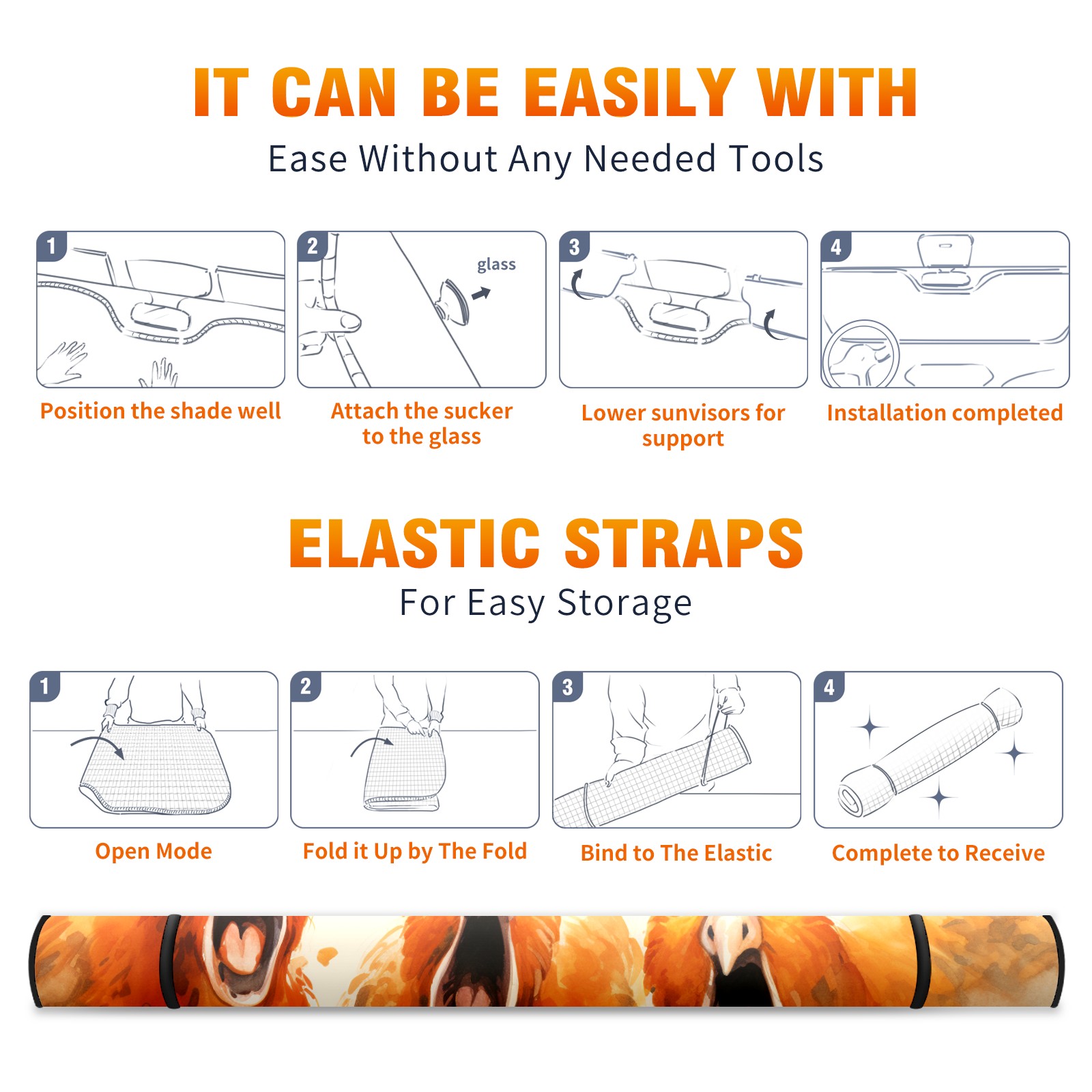 IT CAN BE EASILY WITH

Ease Without Any Needed Tools

1

Position the shade well

2

glass

Attach the sucker to the glass

3

Lower sunvisors for support

4

Installation completed

ELASTIC STRAPS

For Easy Storage

1

Open Mode

2

Fold it Up by The Fold

3

Bind to The Elastic

4

Complete to Receive