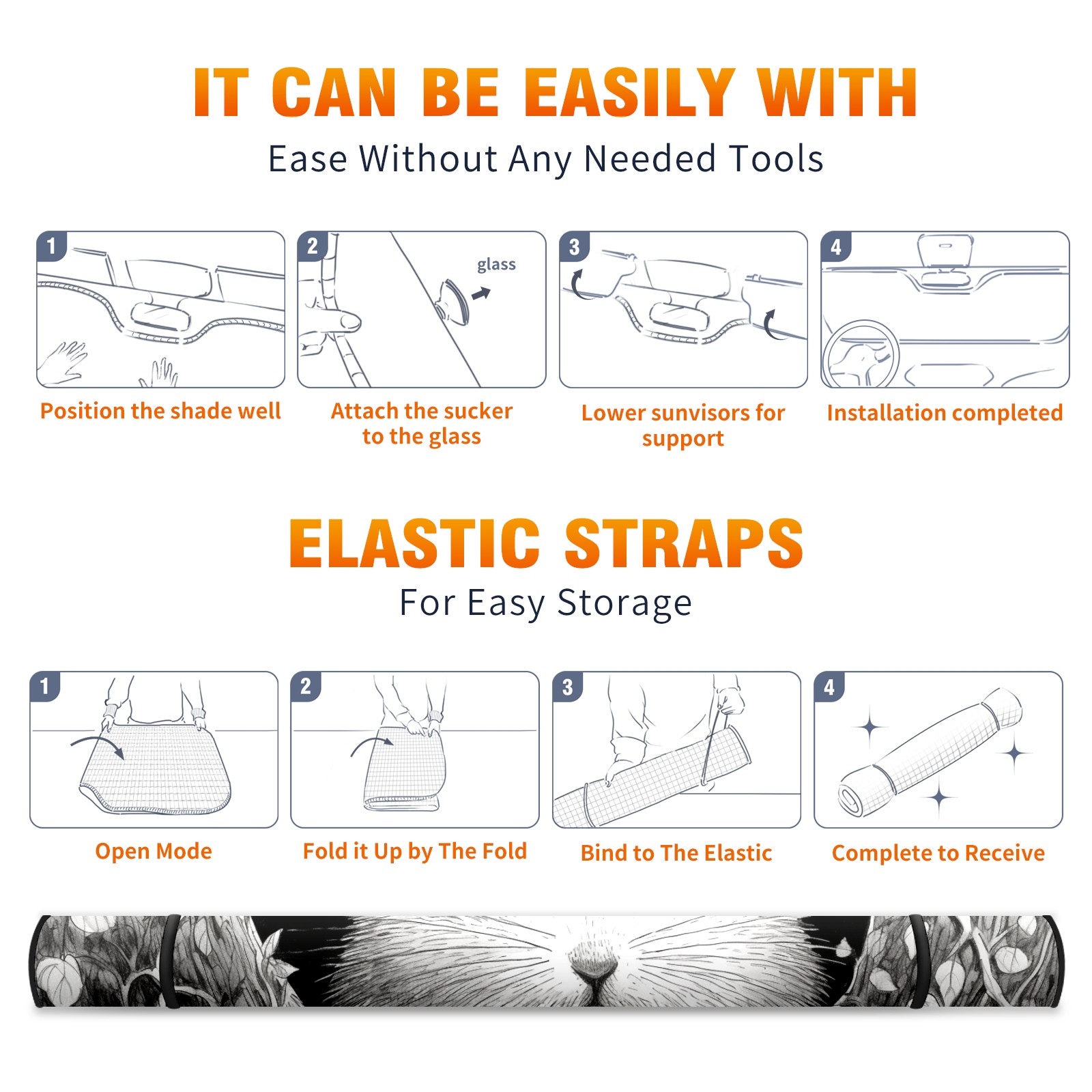 IT CAN BE EASILY WITH

Ease Without Any Needed Tools

1

Position the shade well

2

glass

Attach the sucker to the glass

3

Lower sunvisors for support

4

Installation completed

ELASTIC STRAPS

For Easy Storage

1

Open Mode

2

Fold it Up by The Fold

3

Bind to The Elastic

4

Complete to Receive