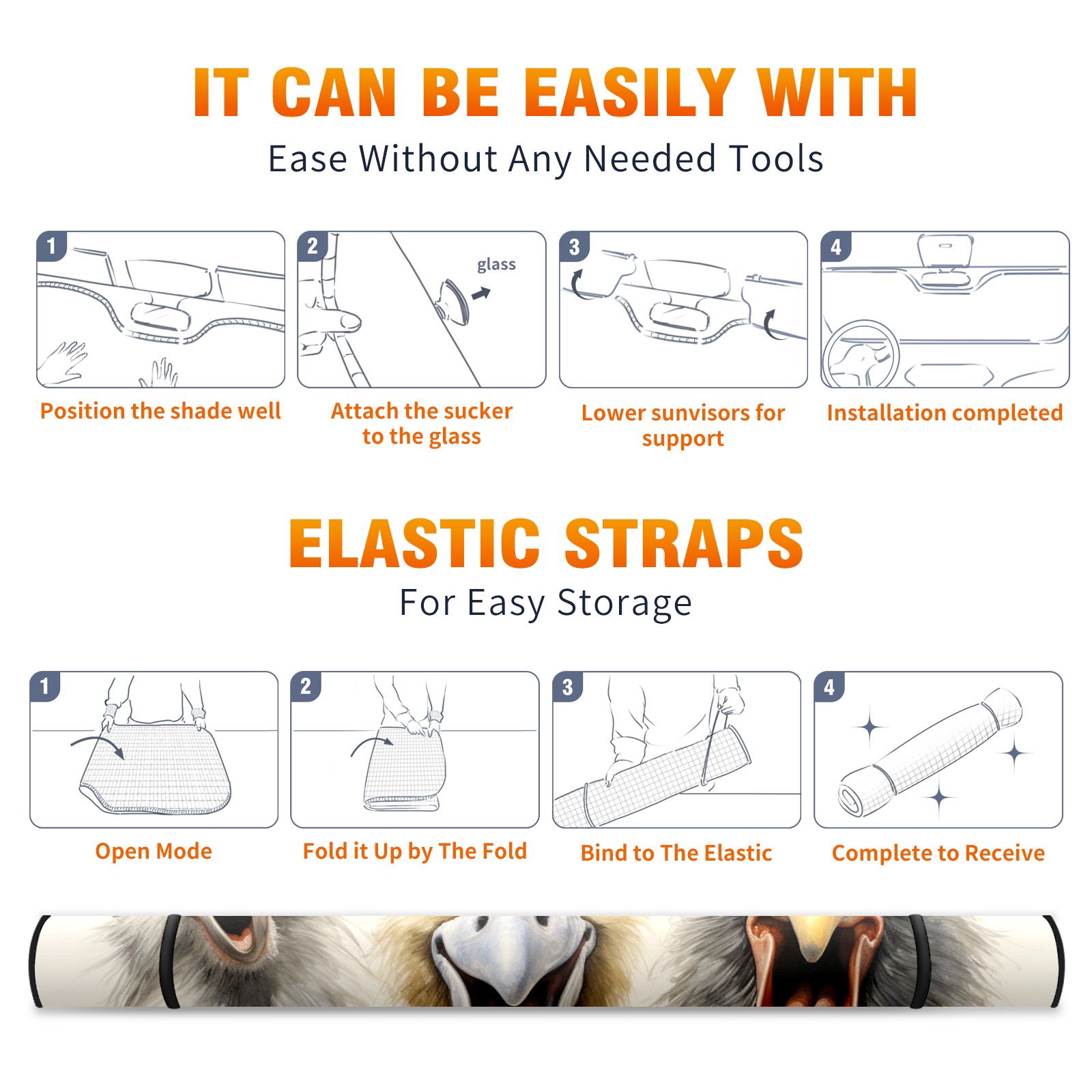 IT CAN BE EASILY WITH
Ease Without Any Needed Tools

1
Position the shade well

2
glass
Attach the sucker to the glass

3
Lower sunvisors for support

4
Installation completed

ELASTIC STRAPS
For Easy Storage

1
Open Mode

2
Fold it Up by The Fold

3
Bind to The Elastic

4
Complete to Receive