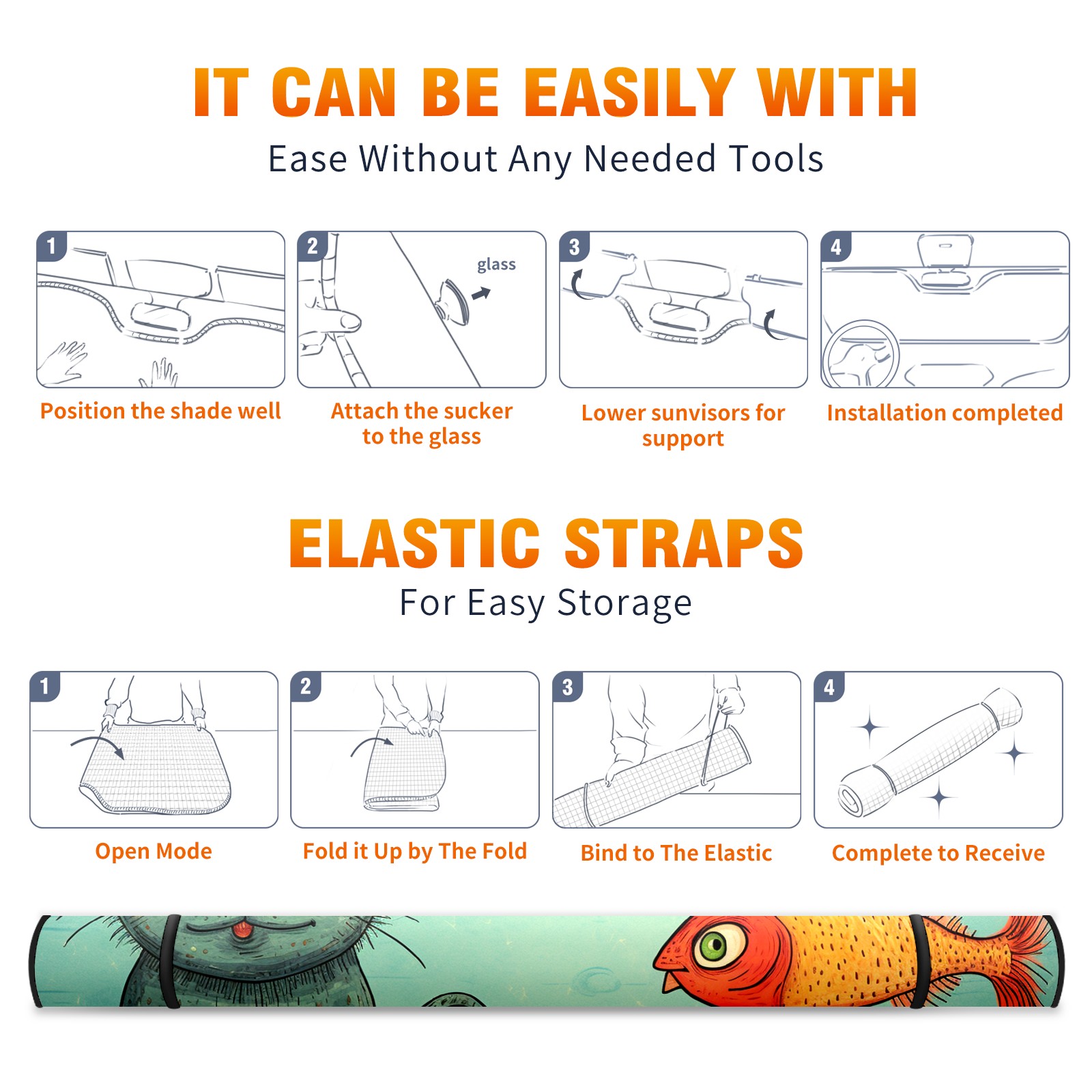 IT CAN BE EASILY WITH

Ease Without Any Needed Tools

1

Position the shade well

2

glass

Attach the sucker to the glass

3

Lower sunvisors for support

4

Installation completed

ELASTIC STRAPS

For Easy Storage

1

Open Mode

2

Fold it Up by The Fold

3

Bind to The Elastic

4

Complete to Receive