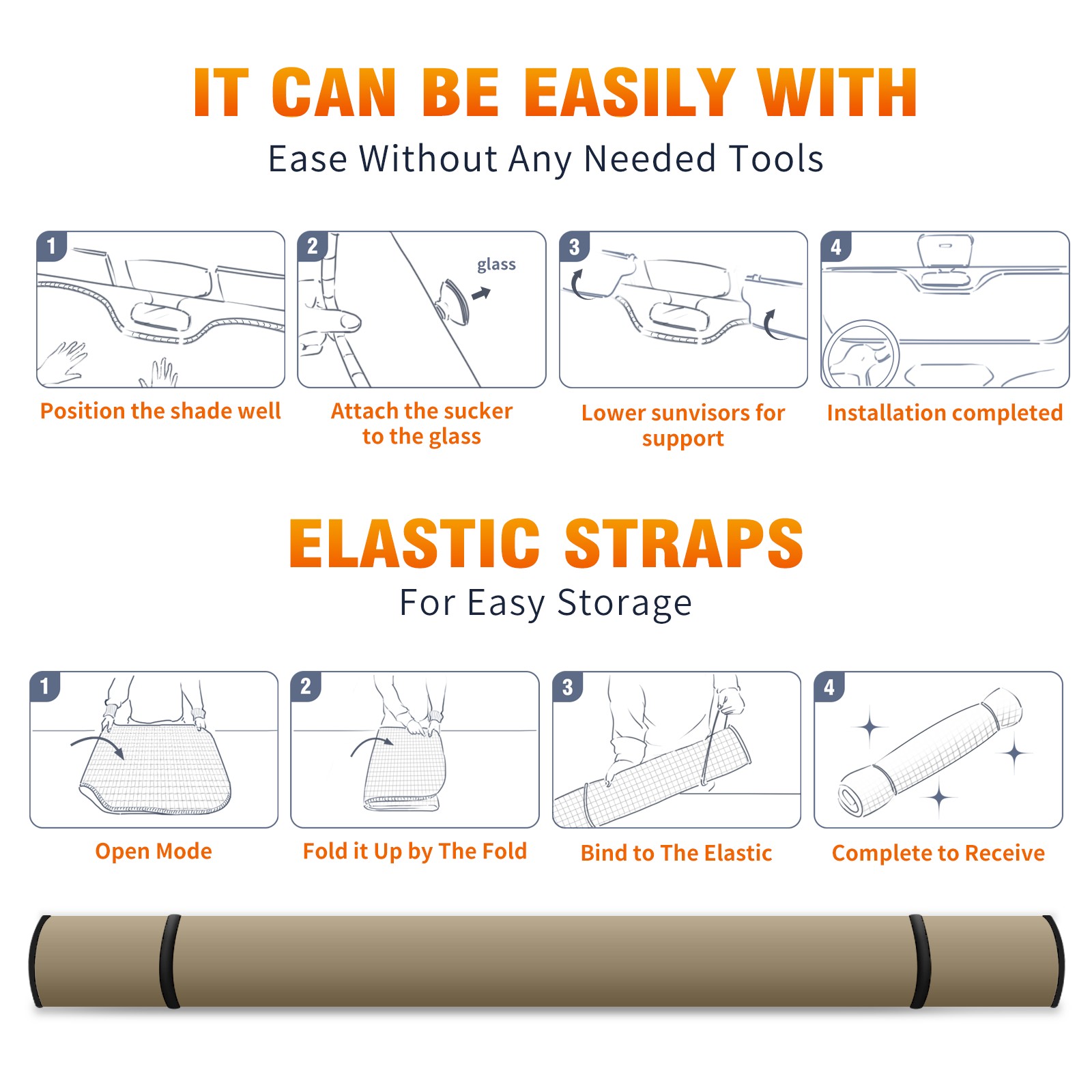 IT CAN BE EASILY WITH

Ease Without Any Needed Tools

1

Position the shade well

2

glass

Attach the sucker to the glass

3

Lower sunvisors for support

4

Installation completed

ELASTIC STRAPS

For Easy Storage

1

Open Mode

2

Fold it Up by The Fold

3

Bind to The Elastic

4

Complete to Receive