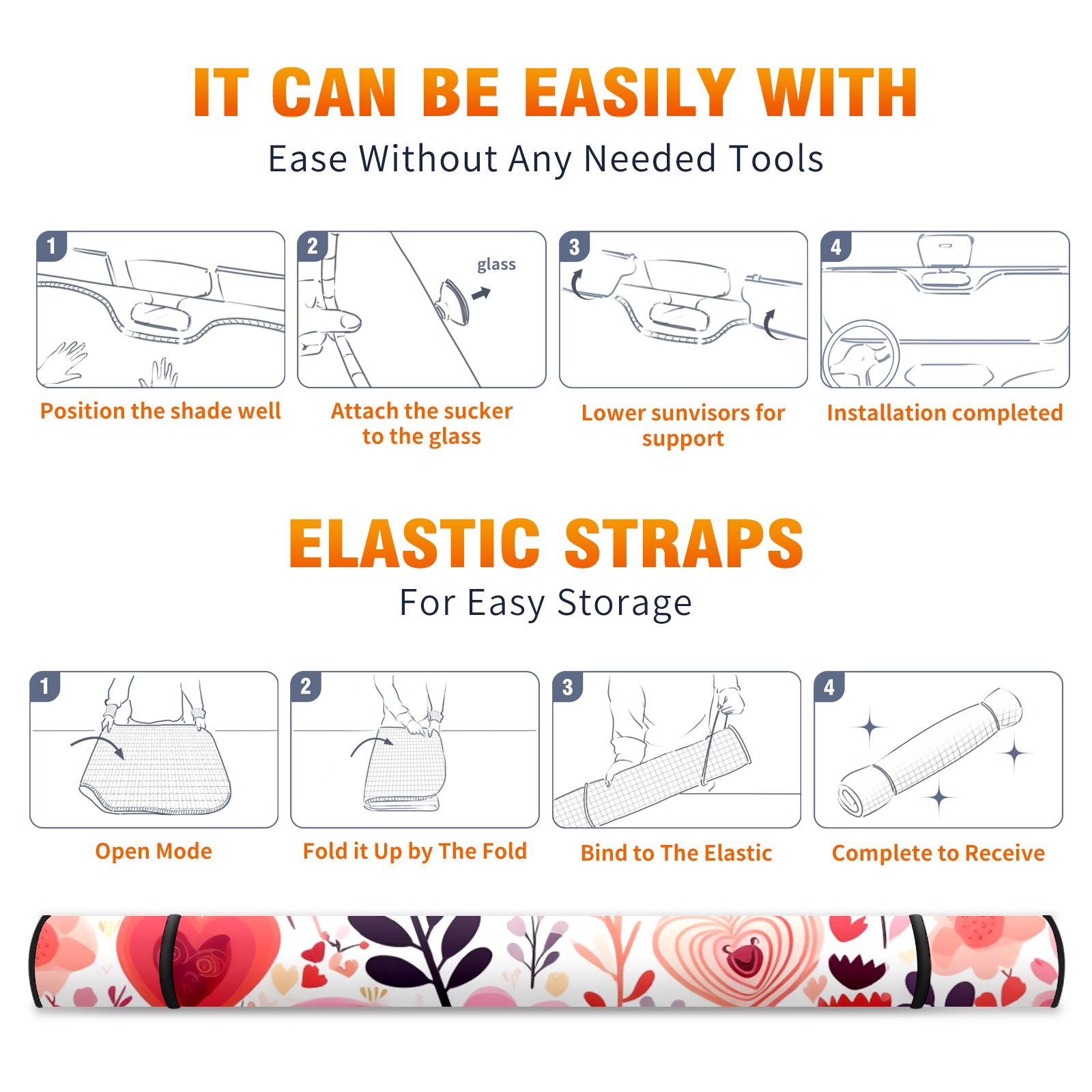 IT CAN BE EASILY WITH
Ease Without Any Needed Tools

1
Position the shade well

2
glass
Attach the sucker to the glass

3
Lower sunvisors for support

4
Installation completed

ELASTIC STRAPS
For Easy Storage

1
Open Mode

2
Fold it Up by The Fold

3
Bind to The Elastic

4
Complete to Receive