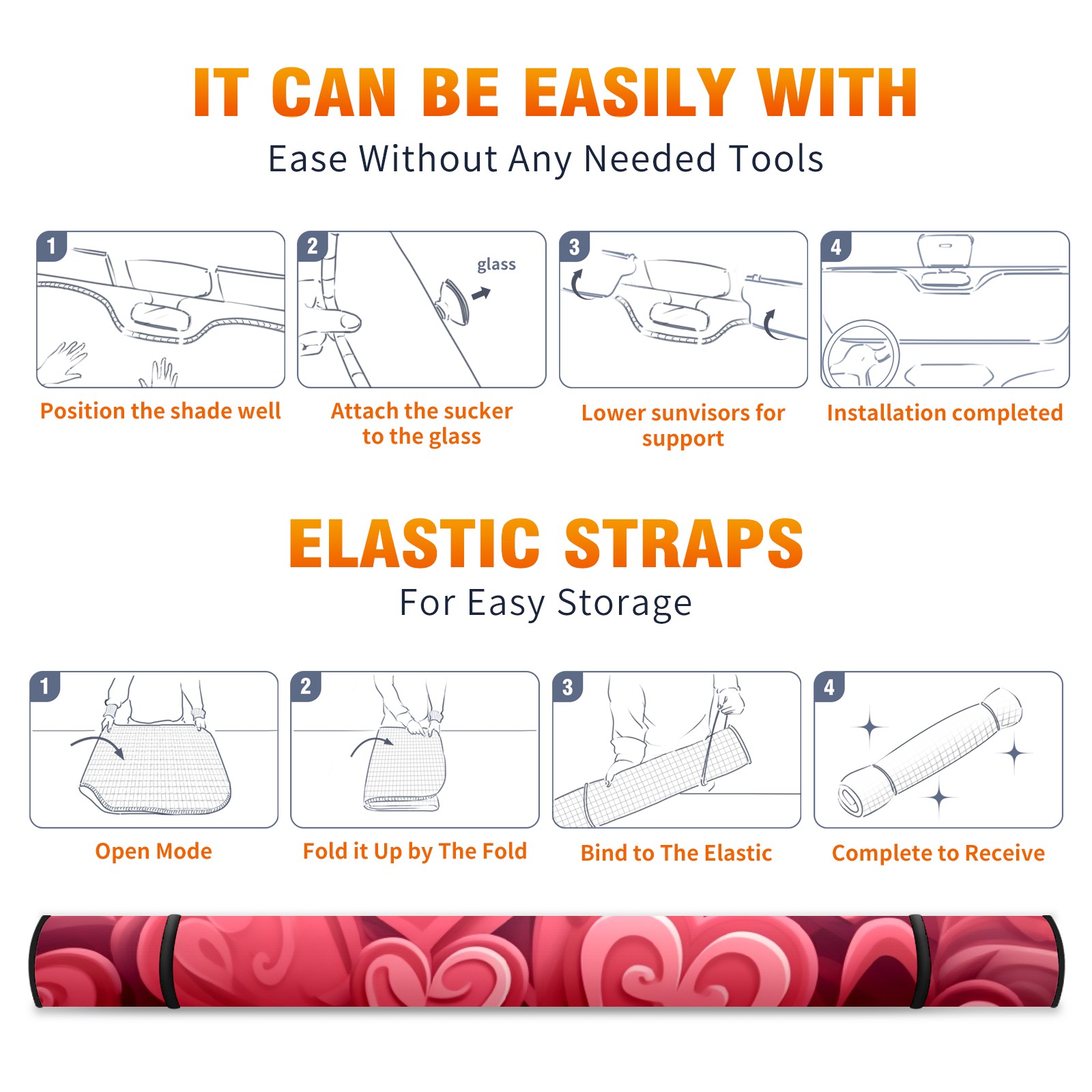 IT CAN BE EASILY WITH
Ease Without Any Needed Tools

1
Position the shade well

2
glass
Attach the sucker to the glass

3
Lower sunvisors for support

4
Installation completed

ELASTIC STRAPS
For Easy Storage

1
Open Mode

2
Fold it Up by The Fold

3
Bind to The Elastic

4
Complete to Receive