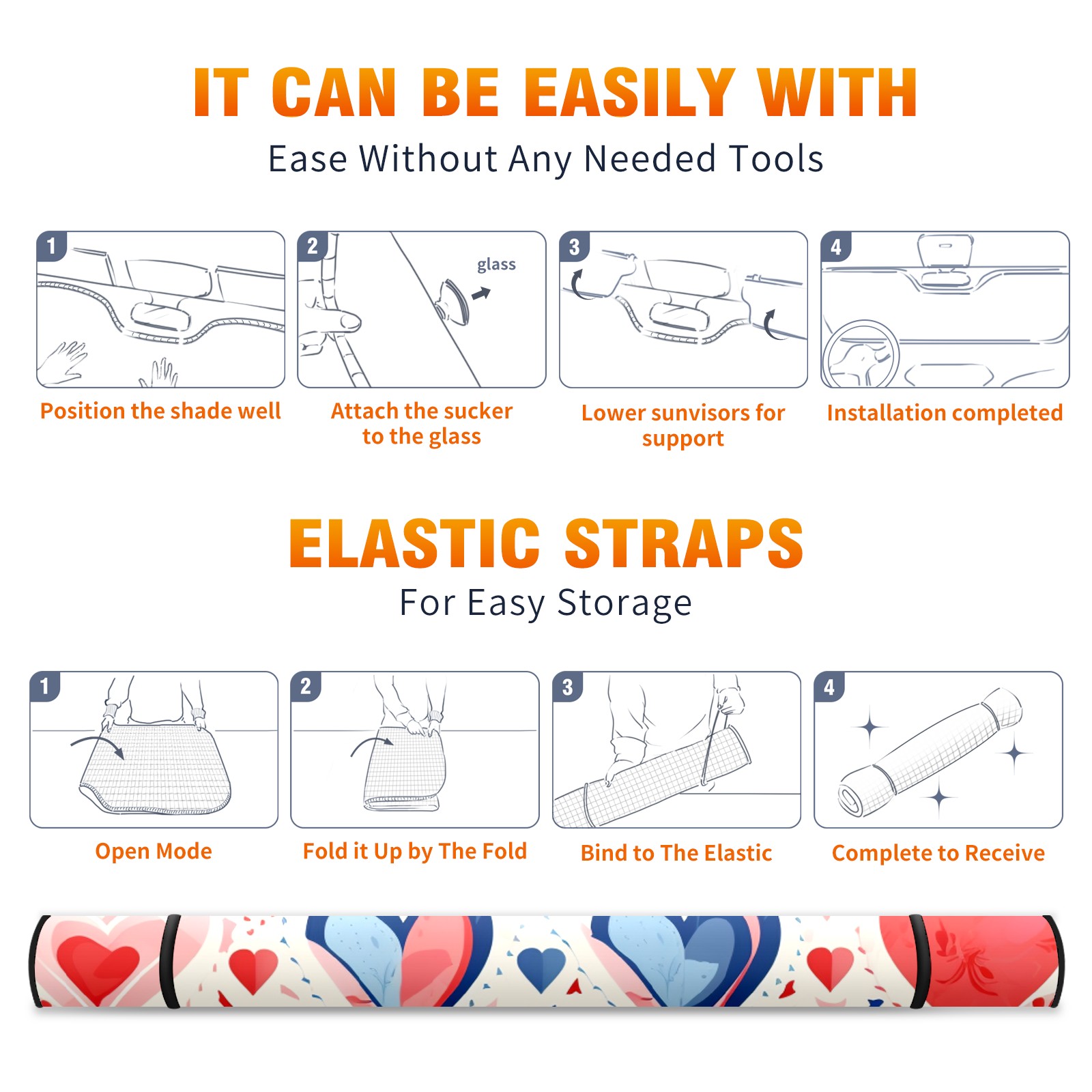 IT CAN BE EASILY WITH

Ease Without Any Needed Tools

1

Position the shade well

2

glass

Attach the sucker to the glass

3

Lower sunvisors for support

4

Installation completed

ELASTIC STRAPS

For Easy Storage

1

Open Mode

2

Fold it Up by The Fold

3

Bind to The Elastic

4

Complete to Receive