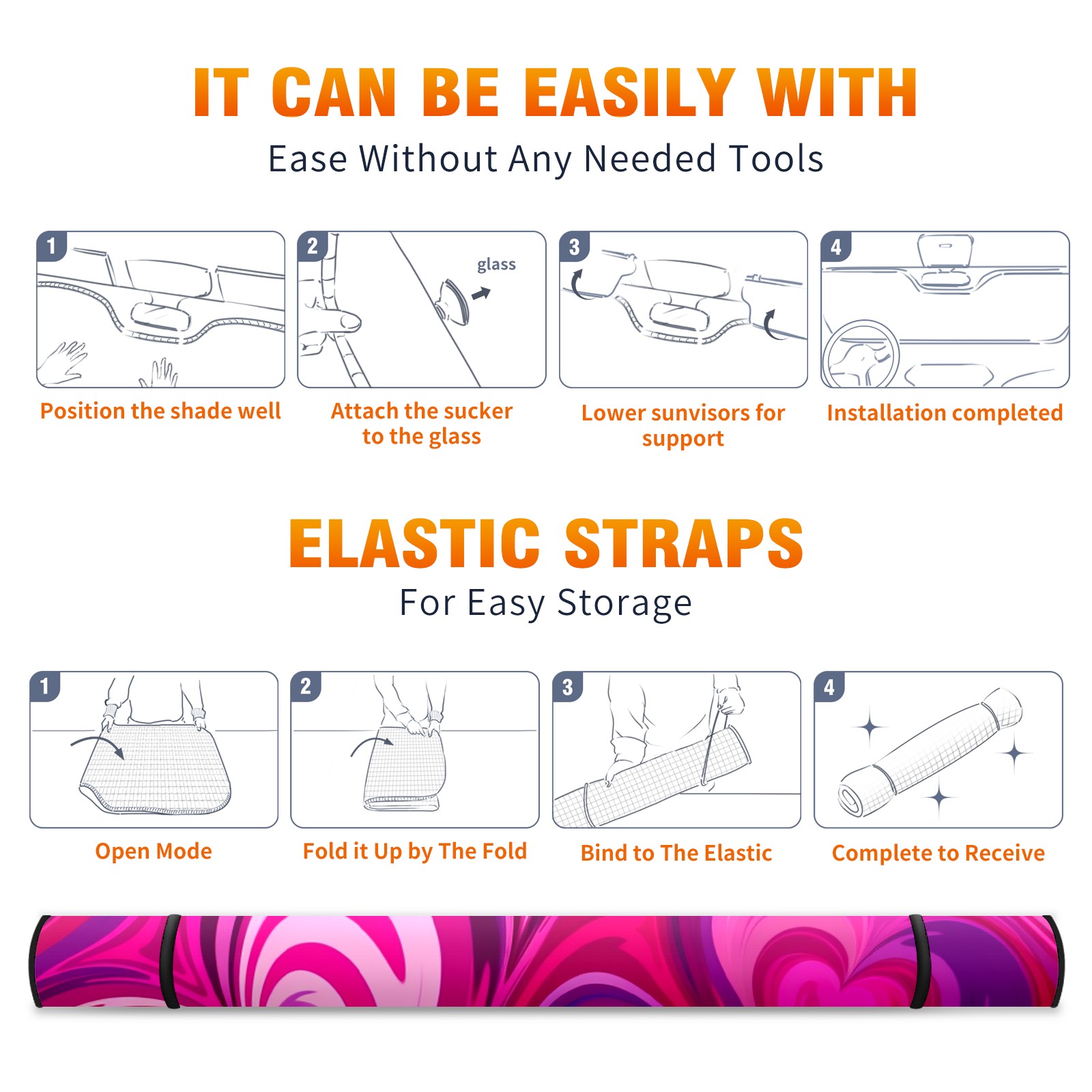 IT CAN BE EASILY WITH
Ease Without Any Needed Tools

1
Position the shade well

2
glass
Attach the sucker to the glass

3
Lower sunvisors for support

4
Installation completed

ELASTIC STRAPS
For Easy Storage

1
Open Mode

2
Fold it Up by The Fold

3
Bind to The Elastic

4
Complete to Receive