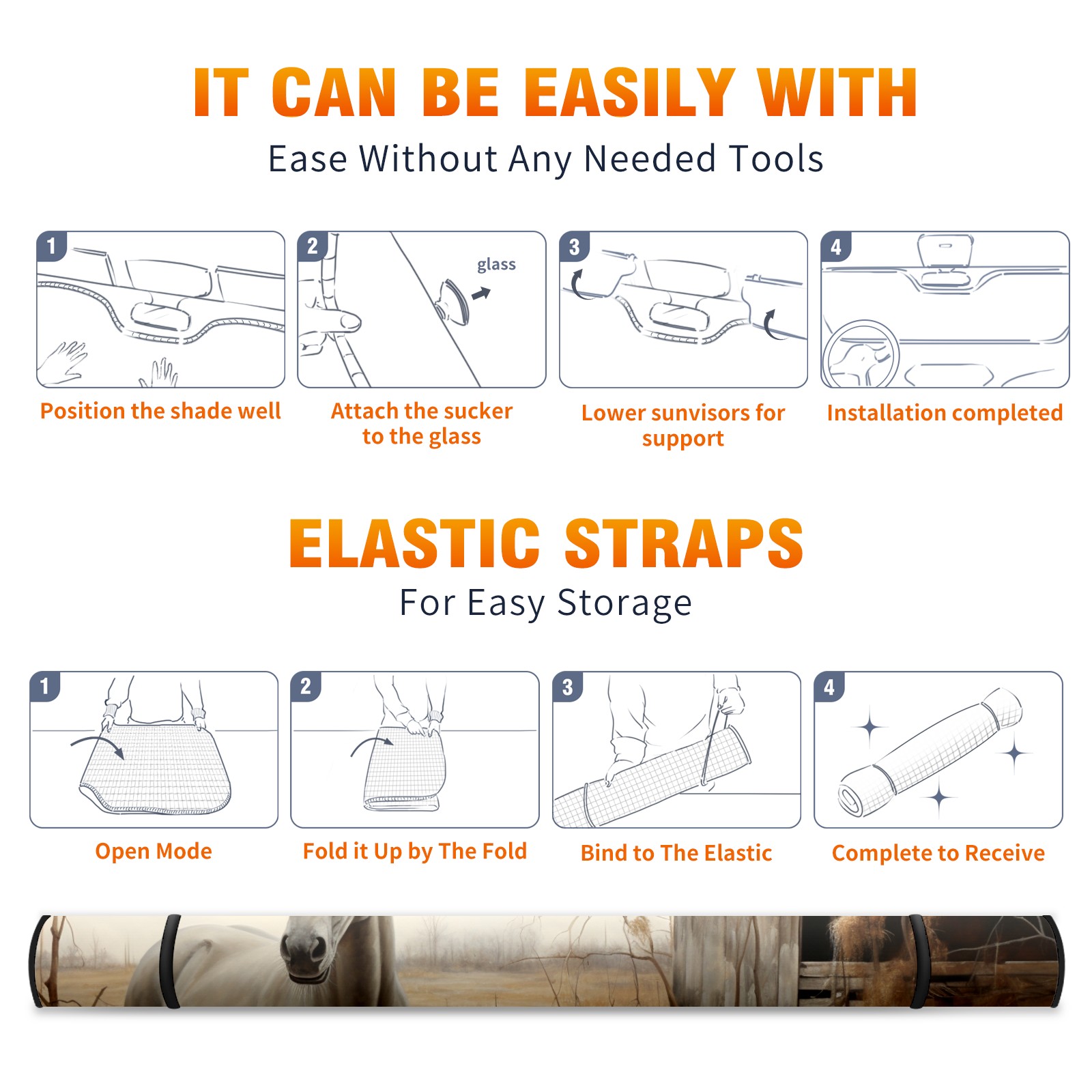 IT CAN BE EASILY WITH
Ease Without Any Needed Tools

1
Position the shade well

2
glass
Attach the sucker to the glass

3
Lower sunvisors for support

4
Installation completed

ELASTIC STRAPS
For Easy Storage

1
Open Mode

2
Fold it Up by The Fold

3
Bind to The Elastic

4
Complete to Receive