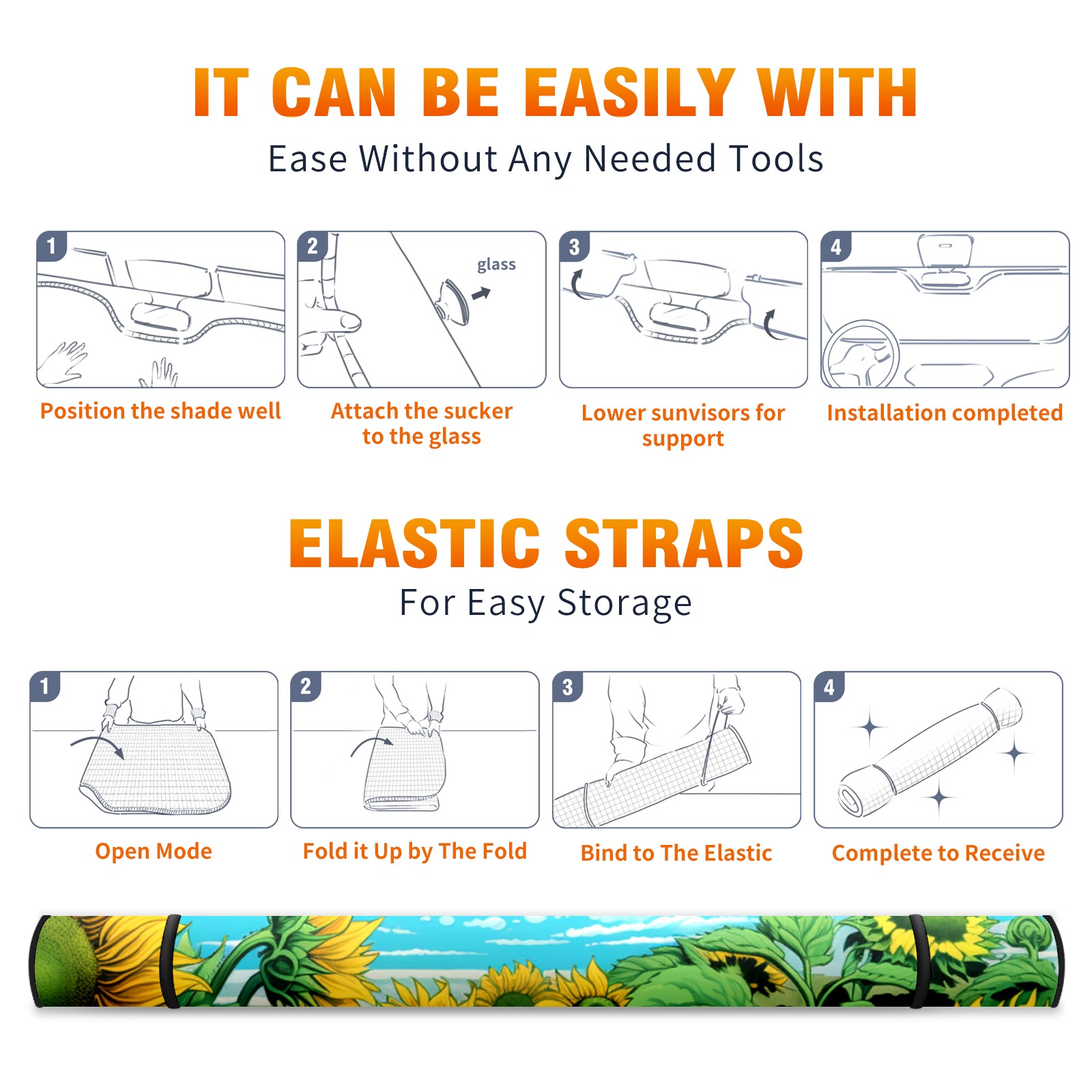 IT CAN BE EASILY WITH
Ease Without Any Needed Tools

1
Position the shade well

2
glass
Attach the sucker to the glass

3
Lower sunvisors for support

4
Installation completed

ELASTIC STRAPS
For Easy Storage

1
Open Mode

2
Fold it Up by The Fold

3
Bind to The Elastic

4
Complete to Receive