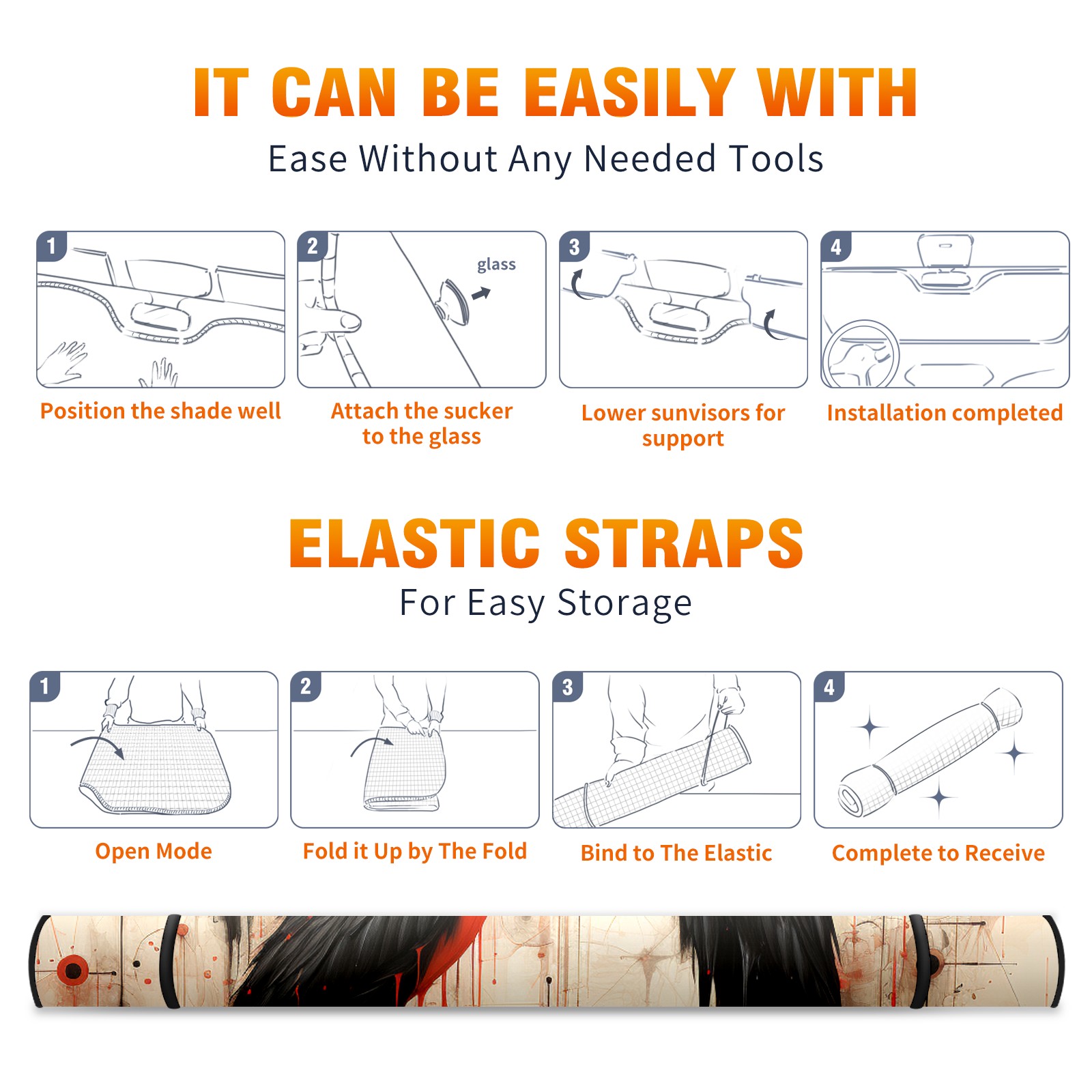 IT CAN BE EASILY WITH
Ease Without Any Needed Tools

1
Position the shade well

2
glass
Attach the sucker to the glass

3
Lower sunvisors for support

4
Installation completed

ELASTIC STRAPS
For Easy Storage

1
Open Mode

2
Fold it Up by The Fold

3
Bind to The Elastic

4
Complete to Receive