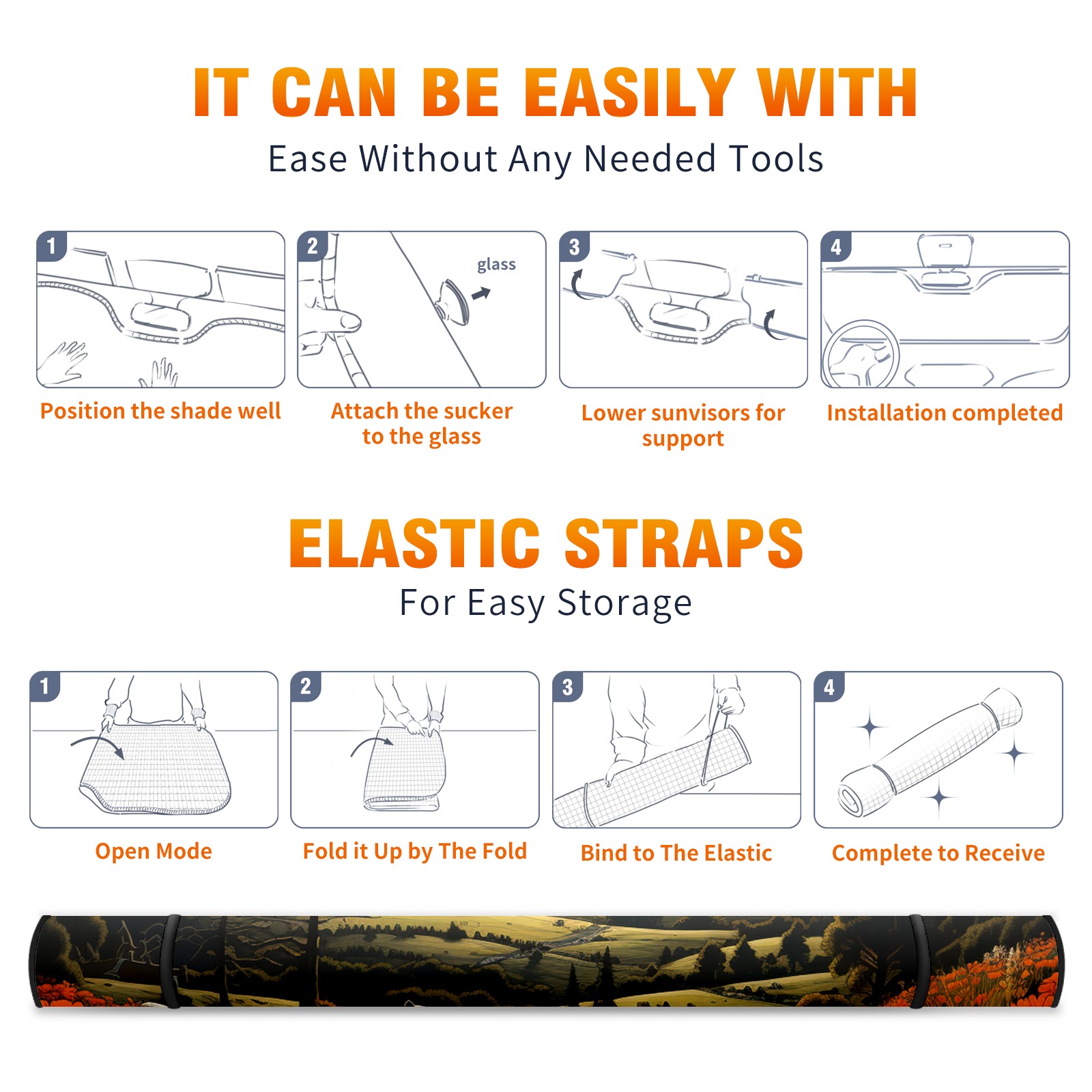 IT CAN BE EASILY WITH

Ease Without Any Needed Tools

1

Position the shade well

2

glass

Attach the sucker to the glass

3

Lower sunvisors for support

4

Installation completed

ELASTIC STRAPS

For Easy Storage

1

Open Mode

2

Fold it Up by The Fold

3

Bind to The Elastic

4

Complete to Receive