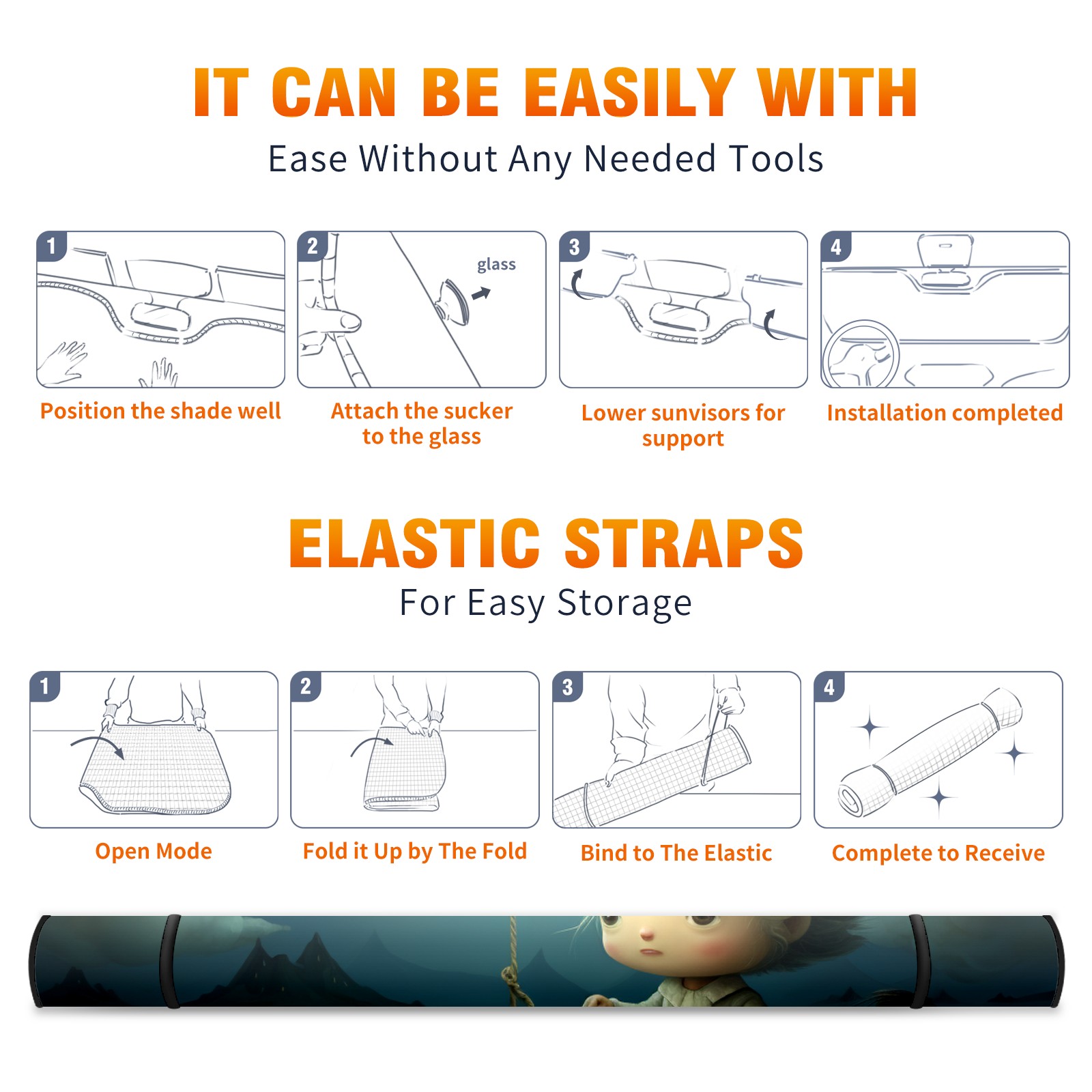 IT CAN BE EASILY WITH
Ease Without Any Needed Tools

1
Position the shade well

2
glass
Attach the sucker to the glass

3
Lower sunvisors for support

4
Installation completed

ELASTIC STRAPS
For Easy Storage

1
Open Mode

2
Fold it Up by The Fold

3
Bind to The Elastic

4
Complete to Receive