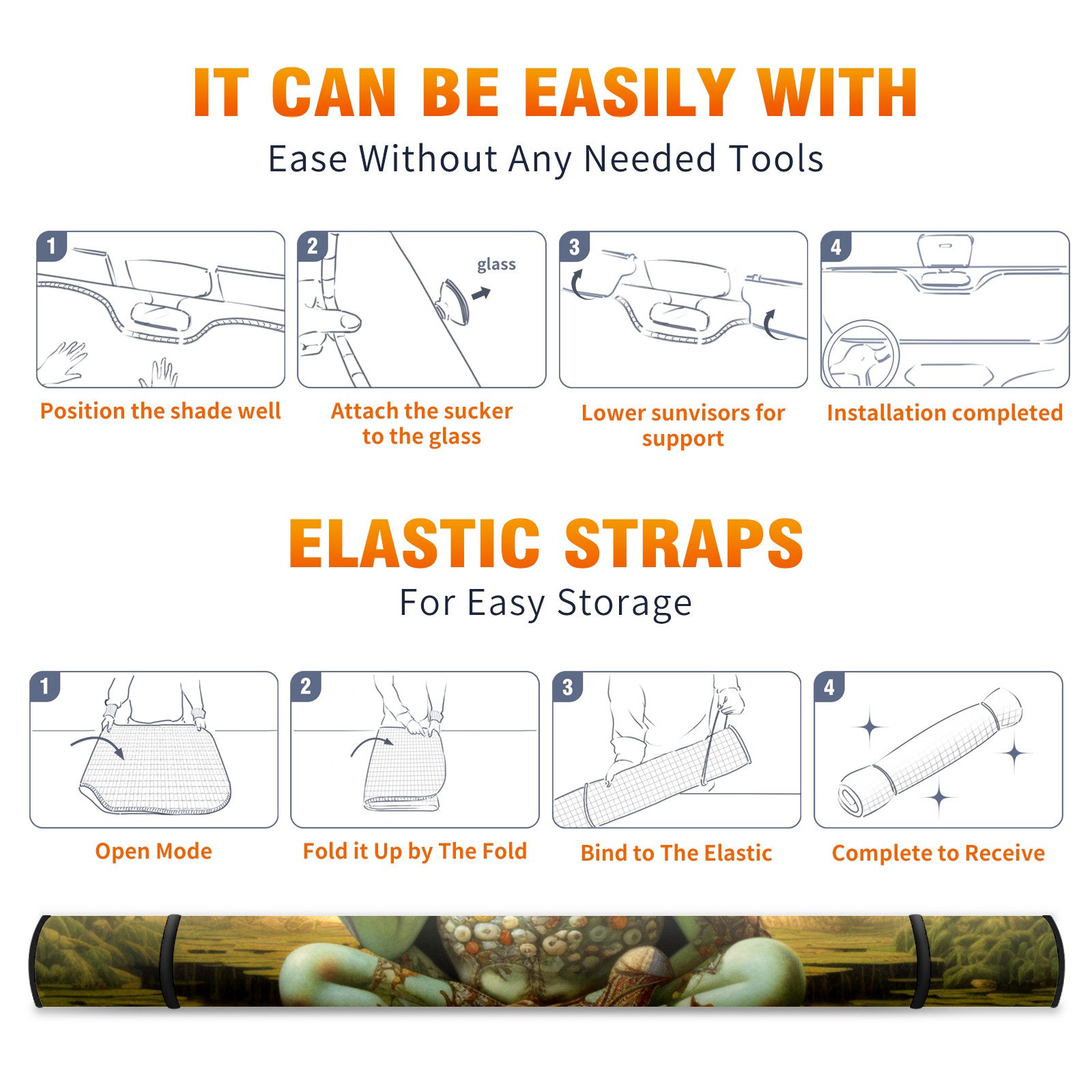 IT CAN BE EASILY WITH

Ease Without Any Needed Tools

1

Position the shade well

2

glass

Attach the sucker to the glass

3

Lower sunvisors for support

4

Installation completed

ELASTIC STRAPS

For Easy Storage

1

Open Mode

2

Fold it Up by The Fold

3

Bind to The Elastic

4

Complete to Receive