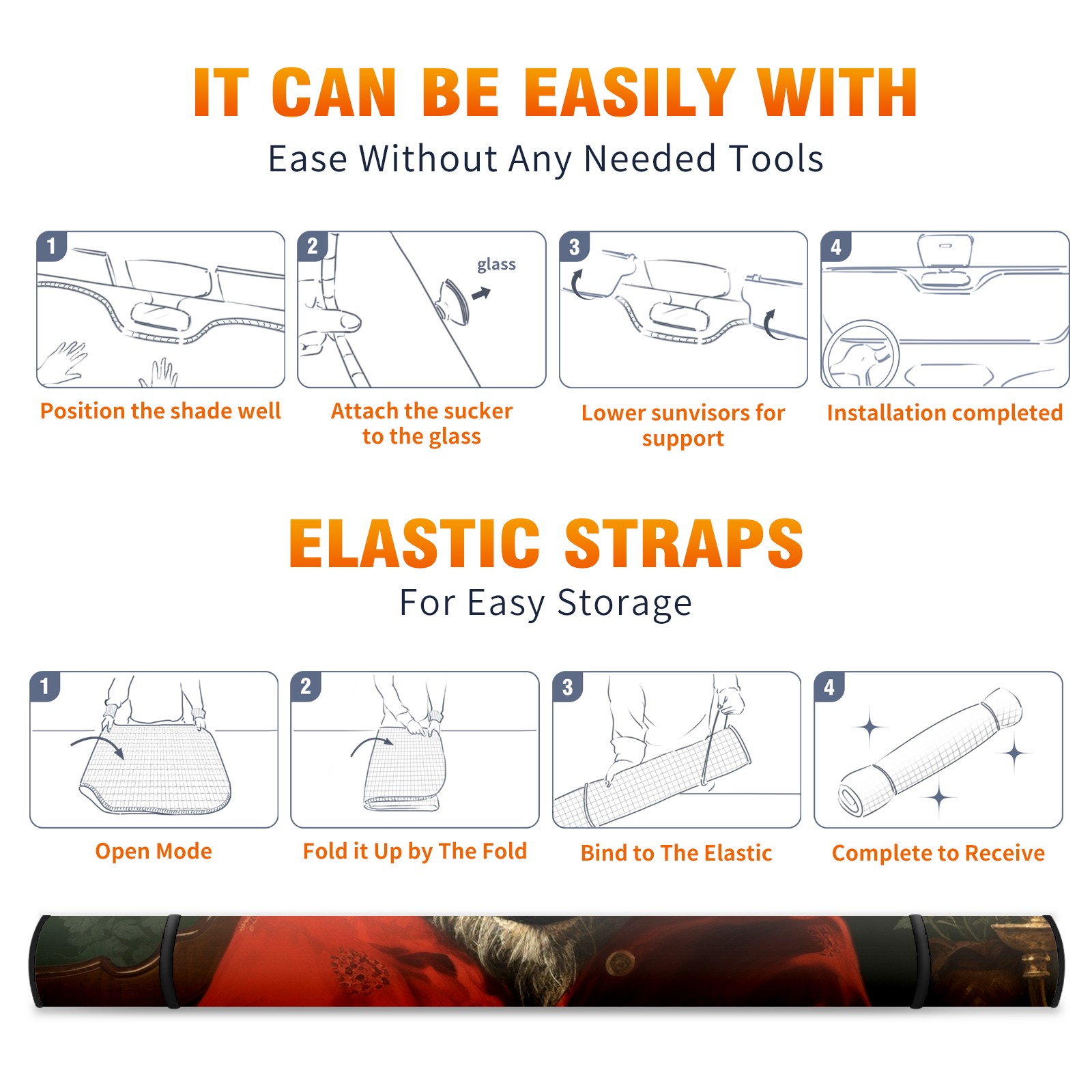 IT CAN BE EASILY WITH

Ease Without Any Needed Tools

1

Position the shade well

2

glass

Attach the sucker to the glass

3

Lower sunvisors for support

4

Installation completed

ELASTIC STRAPS

For Easy Storage

1

Open Mode

2

Fold it Up by The Fold

3

Bind to The Elastic

4

Complete to Receive