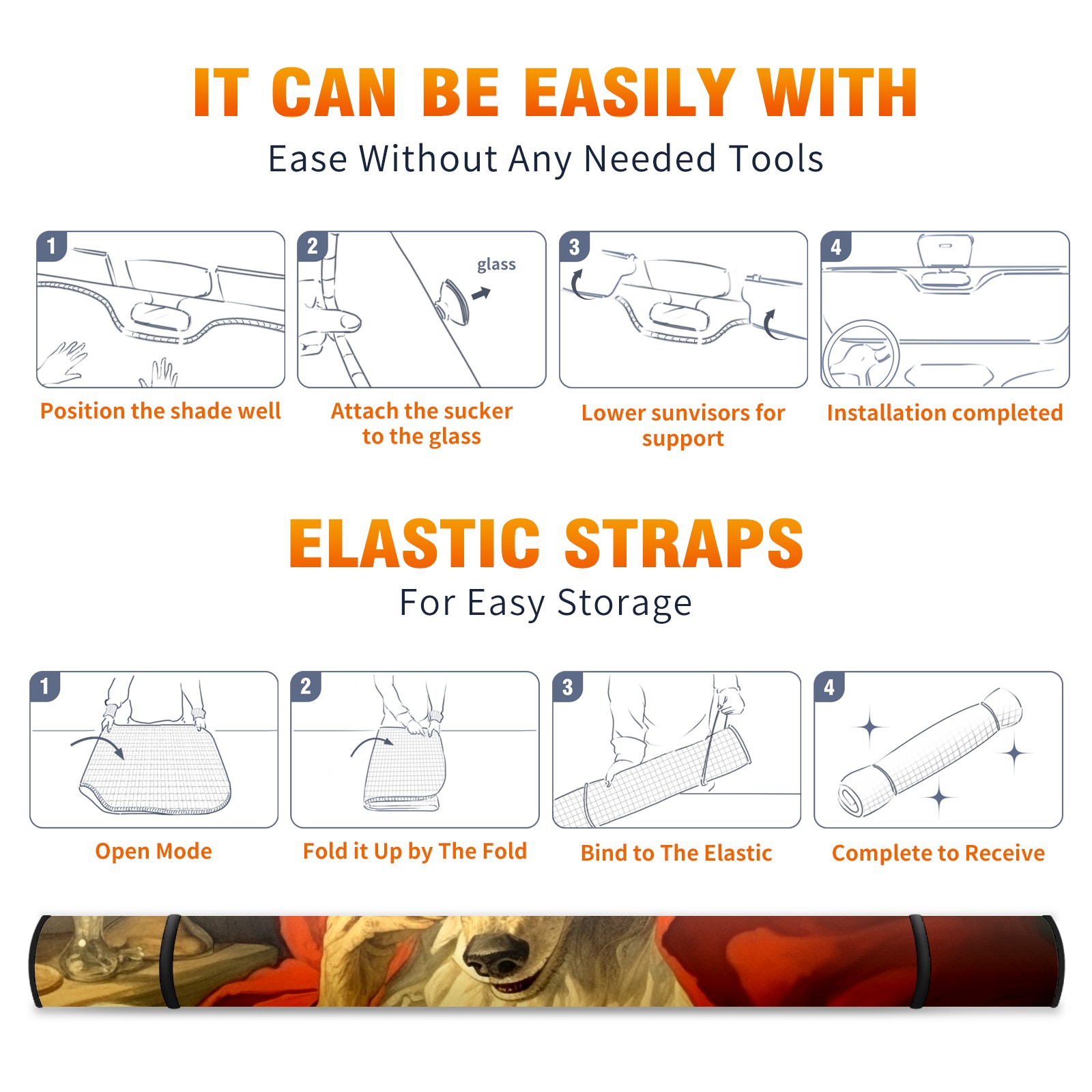 IT CAN BE EASILY WITH

Ease Without Any Needed Tools

1

Position the shade well

2

glass

Attach the sucker to the glass

3

Lower sunvisors for support

4

Installation completed

ELASTIC STRAPS

For Easy Storage

1

Open Mode

2

Fold it Up by The Fold

3

Bind to The Elastic

4

Complete to Receive