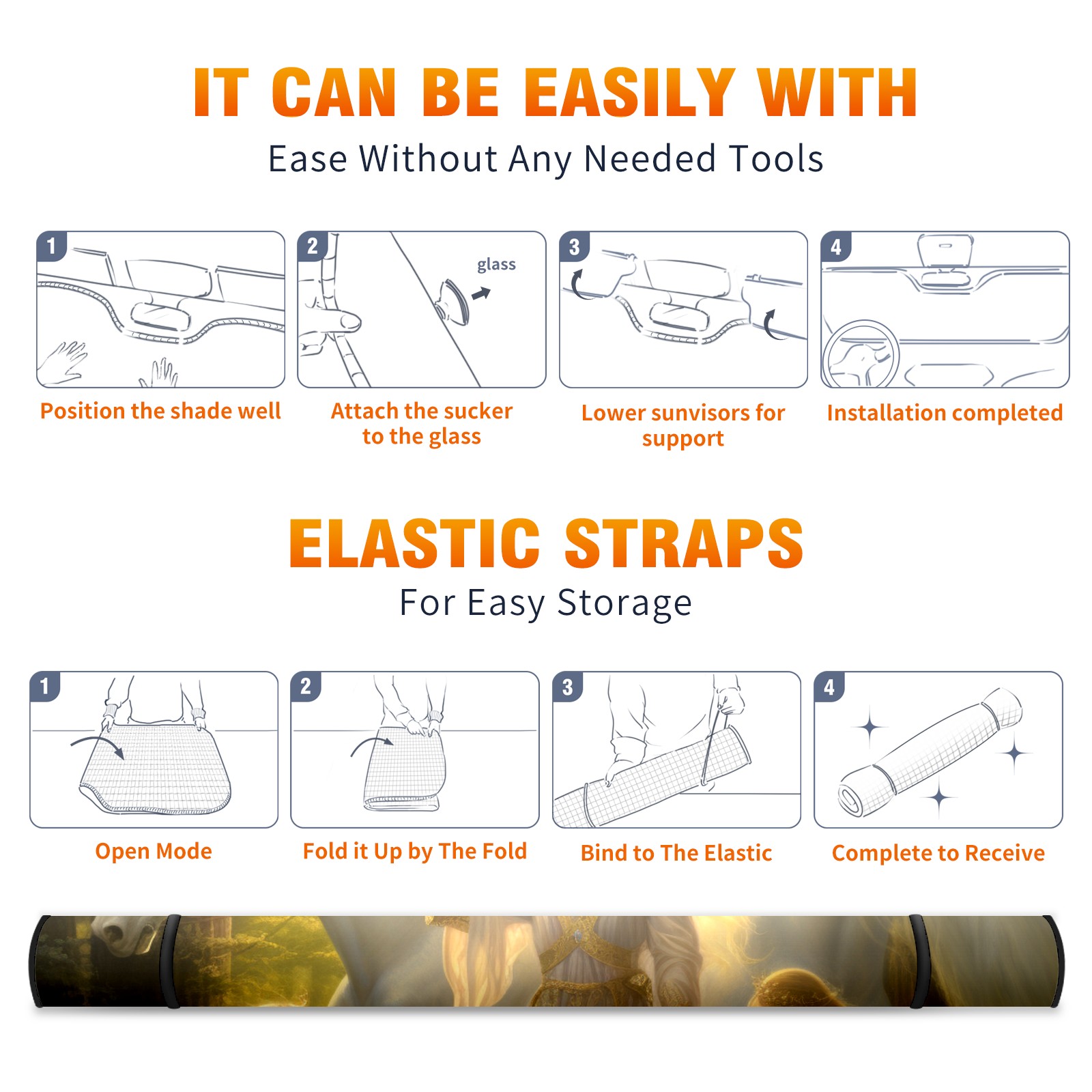 IT CAN BE EASILY WITH

Ease Without Any Needed Tools

1

Position the shade well

2

glass

Attach the sucker to the glass

3

Lower sunvisors for support

4

Installation completed

ELASTIC STRAPS

For Easy Storage

1

Open Mode

2

Fold it Up by The Fold

3

Bind to The Elastic

4

Complete to Receive