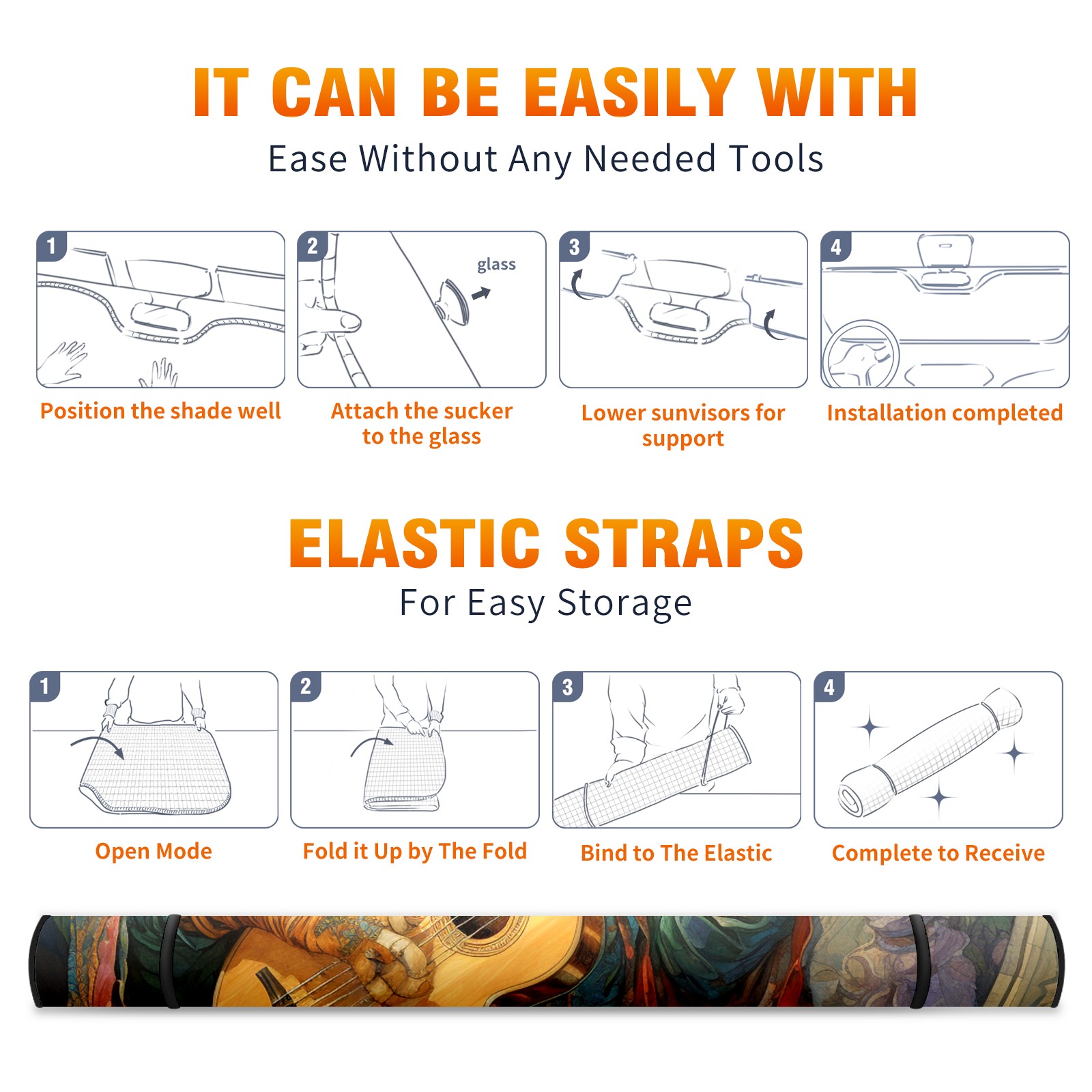 IT CAN BE EASILY WITH
Ease Without Any Needed Tools

1
Position the shade well

2
glass
Attach the sucker to the glass

3
Lower sunvisors for support

4
Installation completed

ELASTIC STRAPS
For Easy Storage

1
Open Mode

2
Fold it Up by The Fold

3
Bind to The Elastic

4
Complete to Receive