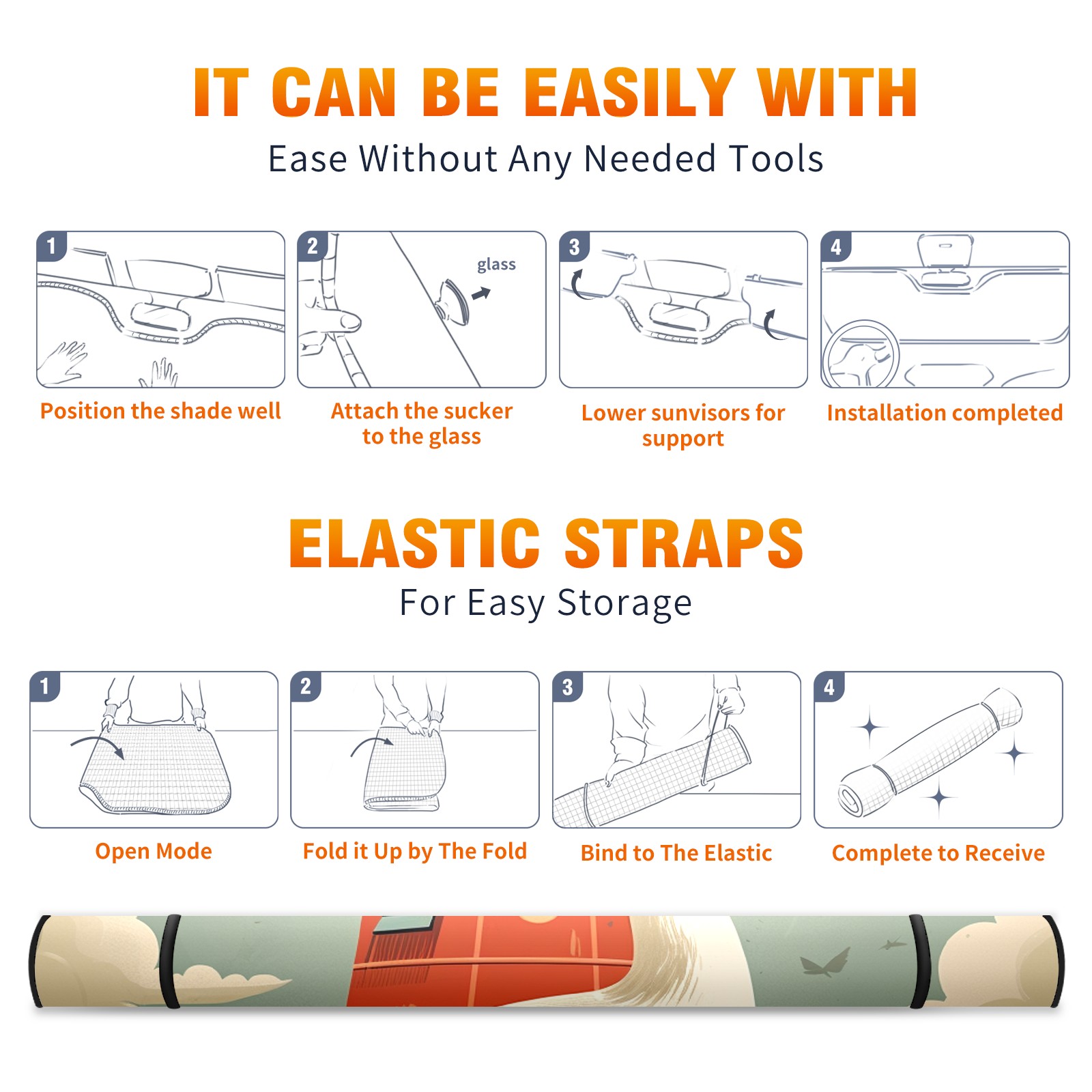 IT CAN BE EASILY WITH
Ease Without Any Needed Tools

1
Position the shade well

2
glass
Attach the sucker to the glass

3
Lower sunvisors for support

4
Installation completed

ELASTIC STRAPS
For Easy Storage

1
Open Mode

2
Fold it Up by The Fold

3
Bind to The Elastic

4
Complete to Receive